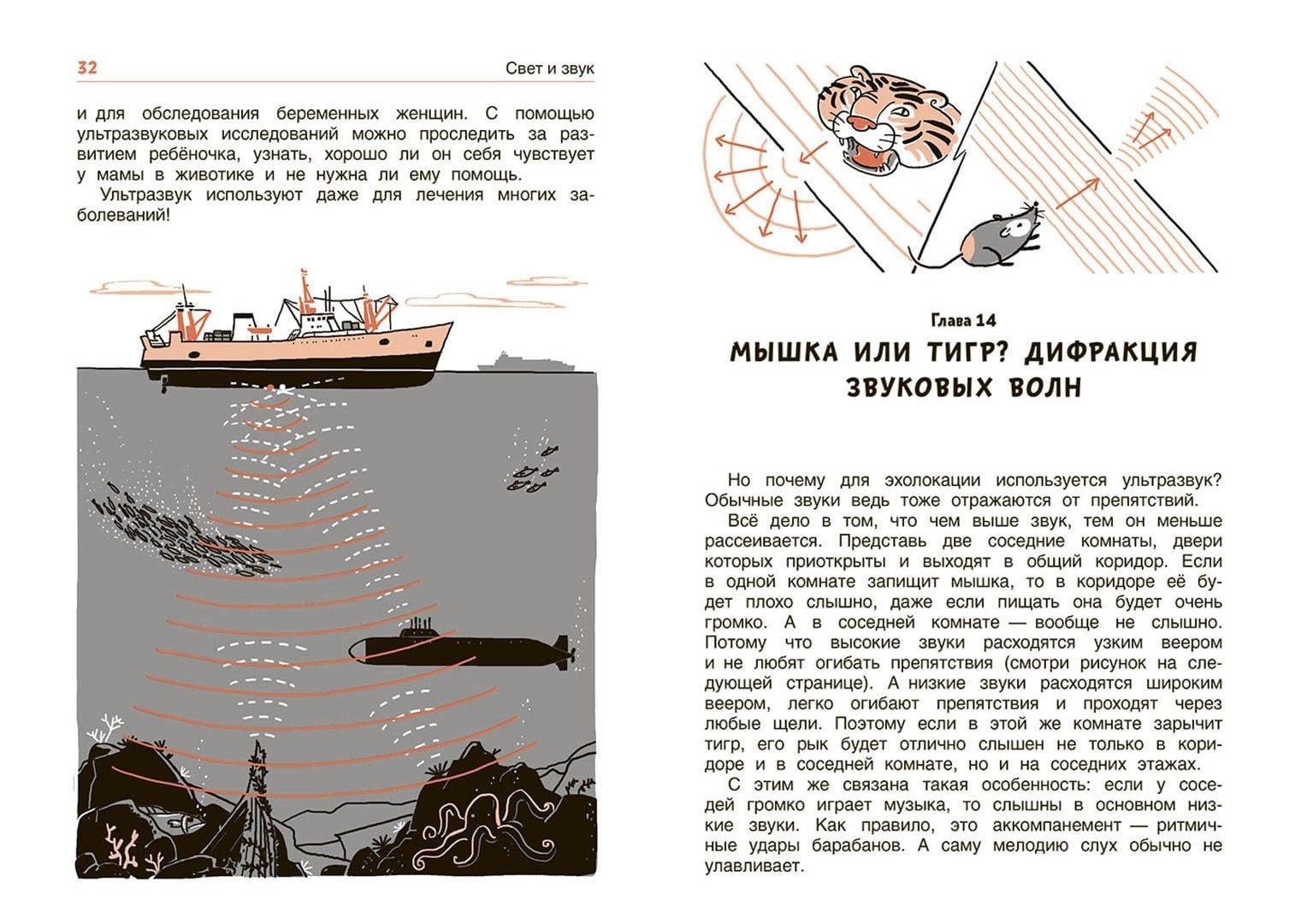 32

Свет и звук

и для обследования беременных женщин. С помощью ультразвуковых исследований можно проследить за развитием ребёночка, узнать, хорошо ли он себя чувствует у мамы в животике и не нужна ли ему помощь.

Ультразвук используют даже для лечения многих заболеваний!

Глава 14

МЫШКА ИЛИ ТИГР? ДИФРАКЦИЯ ЗВУКОВЫХ ВОЛН

Но почему для эхолокации используется ультразвук? Обычные звуки ведь тоже отражаются от препятствий.

Всё дело в том, что чем выше звук, тем он меньше рассеивается. Представь две соседние комнаты, двери которых приоткрыты и выходят в общий коридор. Если в одной комнате запищит мышка, то в коридоре её будет плохо слышно, даже если пищать она будет очень громко. А в соседней комнате — вообще не слышно. Потому что высокие звуки расходятся узким веером и не любят огибать препятствия (смотри рисунок на следующей странице). А низкие звуки расходятся широким веером, легко огибают препятствия и проходят через любые щели. Поэтому если в этой же комнате зарычит тигр, его рык будет отлично слышен не только в коридоре и в соседней комнате, но и на соседних этажах.

С этим же связана такая особенность: если у соседей громко играет музыка, то слышны в основном низкие звуки. Как правило, это аккомпанемент — ритмичные удары барабанов. А саму мелодию слух обычно не улавливает.