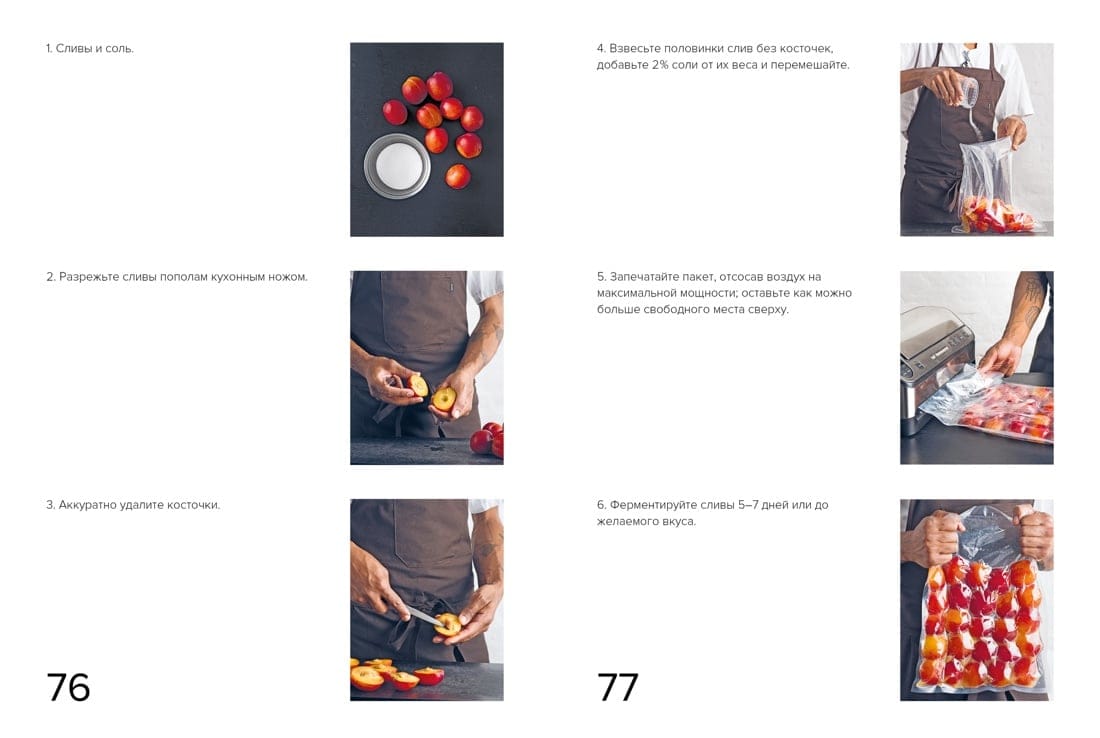 1. Сливы и соль.

2. Разрежьте сливы пополам кухонным ножом.

3. Аккуратно удалите косточки.

76

4. Взвесьте половинки слив без косточек, добавьте 2% соли от их веса и перемешайте.

5. Запечатайте пакет, отсосав воздух на максимальной мощности; оставьте как можно больше свободного места сверху.

6. Ферментируйте сливы 5–7 дней или до желаемого вкуса.

77