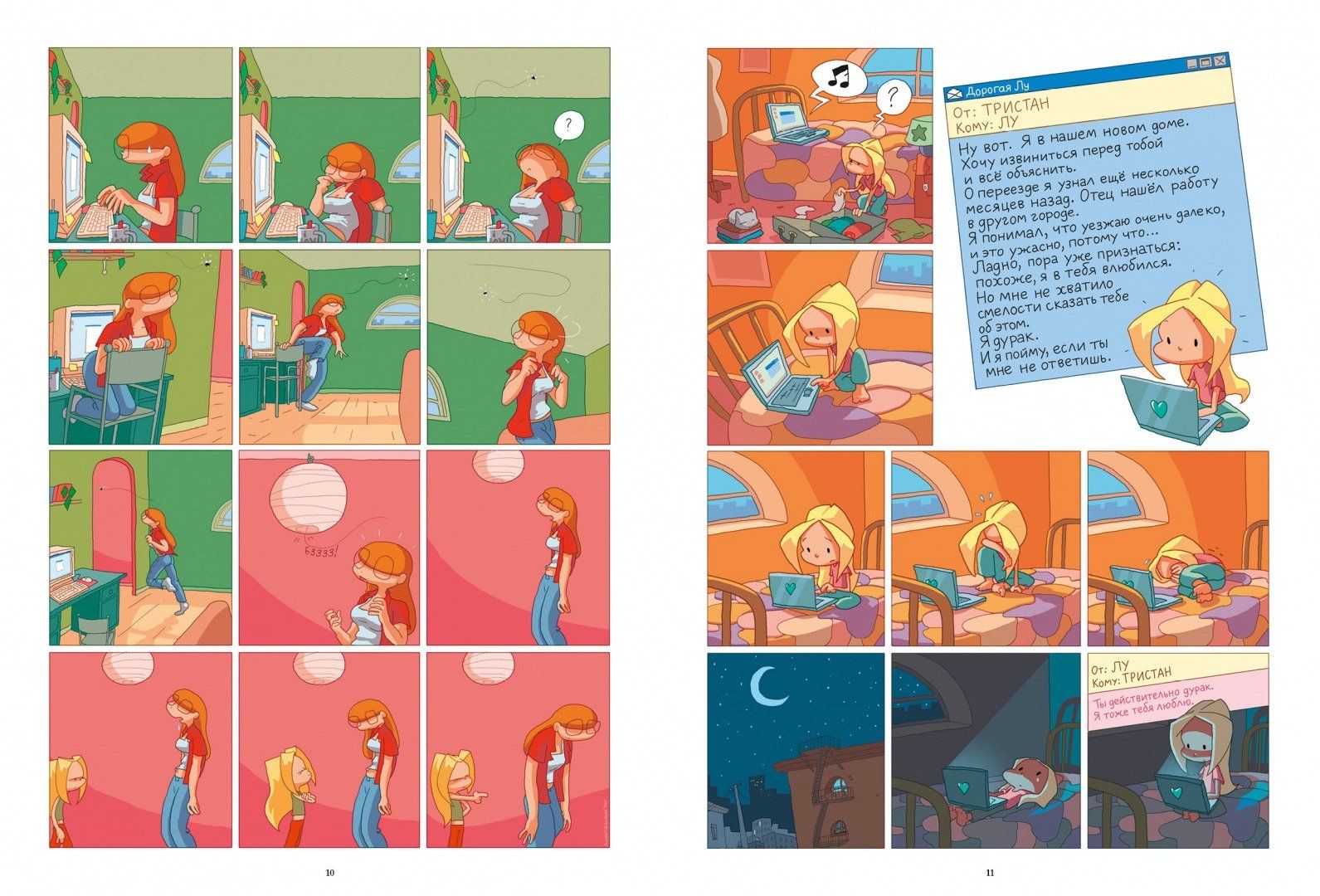 ?

БЗЗЗЗ!

10

?

Дорогая Лу

От: ТРИСТАН
Кому: ЛУ

Ну вот. Я в нашем новом доме. Хочу извиниться перед тобой и всё объяснить. О переезде я узнал ещё несколько месяцев назад. Отец нашёл работу в другом городе. Я понимал, что уезжаю очень далеко, и это ужасно, потому что... Ладно, пора уже признаться: похоже, я в тебя влюбился. Но мне не хватило смелости сказать тебе об этом. Я дурак. И я пойму, если ты мне не ответишь.

От: ЛУ
Кому: ТРИСТАН

Ты действительно дурак. Я тоже тебя люблю.

11