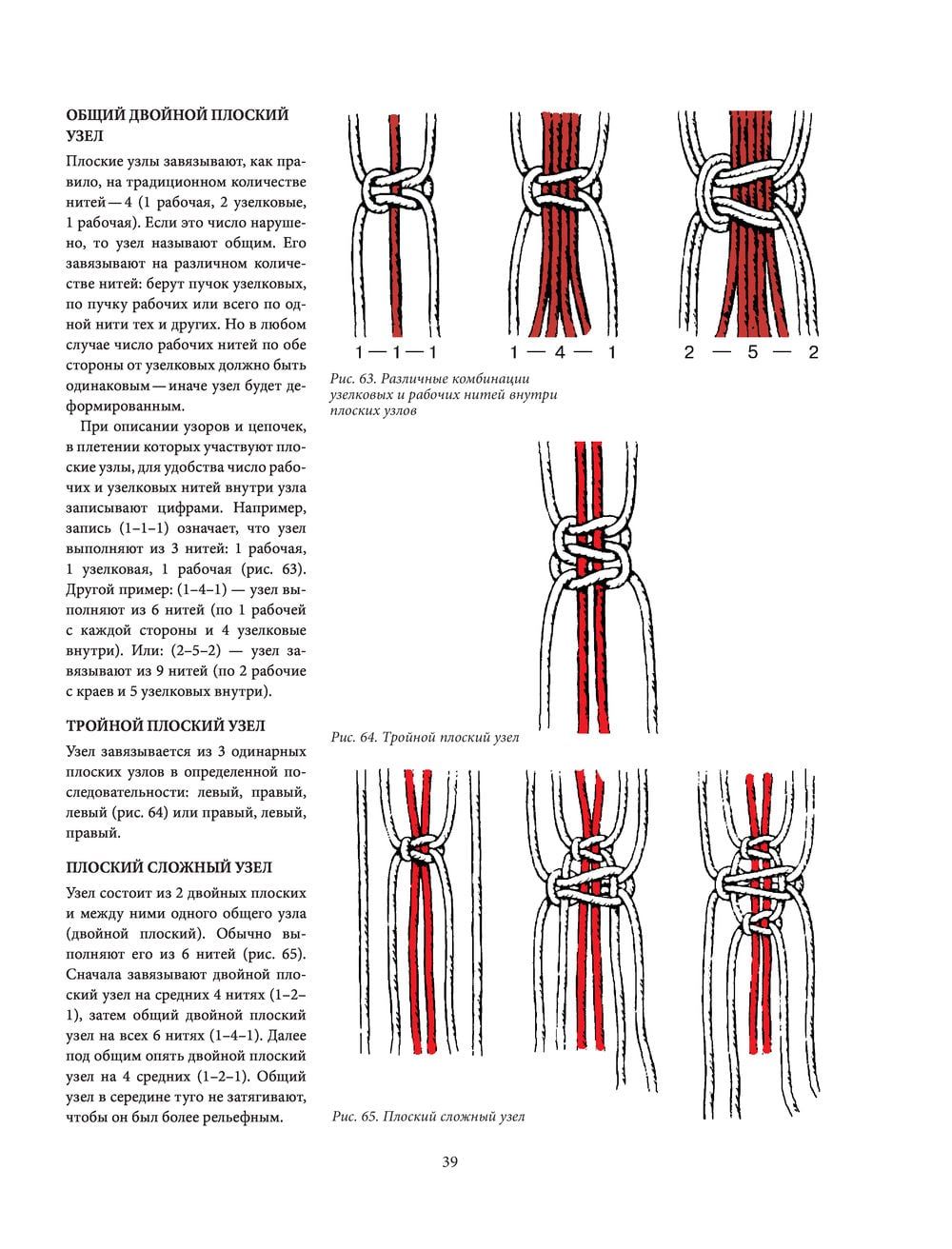 ОБЩИЙ ДВОЙНОЙ ПЛОСКИЙ УЗЕЛ

Плоские узлы завязывают, как правило, на традиционном количестве нитей — 4 (1 рабочая, 2 узелковые, 1 рабочая). Если это число нарушено, то узел называют общим. Его завязывают на различном количестве нитей: берут пучок узелковых, по пучку рабочих или всего по одной нити тех и других. Но в любом случае число рабочих нитей по обе стороны от узелковых должно быть одинаковым — иначе узел будет деформированным.

При описании узоров и цепочек, в плетении которых участвуют плоские узлы, для удобства число рабочих и узелковых нитей внутри узла записывают цифрами. Например, запись (1–1–1) означает, что узел выполняют из 3 нитей: 1 рабочая, 1 узелковая, 1 рабочая (рис. 63). Другой пример: (1–4–1) — узел выполняют из 6 нитей (по 1 рабочей с каждой стороны и 4 узелковые внутри). Или: (2–5–2) — узел завязывают из 9 нитей (по 2 рабочие с краев и 5 узелковых внутри).

ТРОЙНОЙ ПЛОСКИЙ УЗЕЛ

Узел завязывается из 3 одинарных плоских узлов в определенной последовательности: левый, правый, левый (рис. 64) или правый, левый, правый.

ПЛОСКИЙ СЛОЖНЫЙ УЗЕЛ

Узел состоит из 2 двойных плоских и между ними одного общего узла (двойной плоский). Обычно выполняют его из 6 нитей (рис. 65). Сначала завязывают двойной плоский узел на средних 4 нитях (1–2–1), затем общий двойной плоский узел на всех 6 нитях (1–4–1). Далее под общим опять двойной плоский узел на 4 средних (1–2–1). Общий узел в середине туго не затягивают, чтобы он был более рельефным.

1 — 1 — 1     1 — 4 — 1     2 — 5 — 2

Рис. 63. Различные комбинации узелковых и рабочих нитей внутри плоских узлов

Рис. 64. Тройной плоский узел

Рис. 65. Плоский сложный узел

39