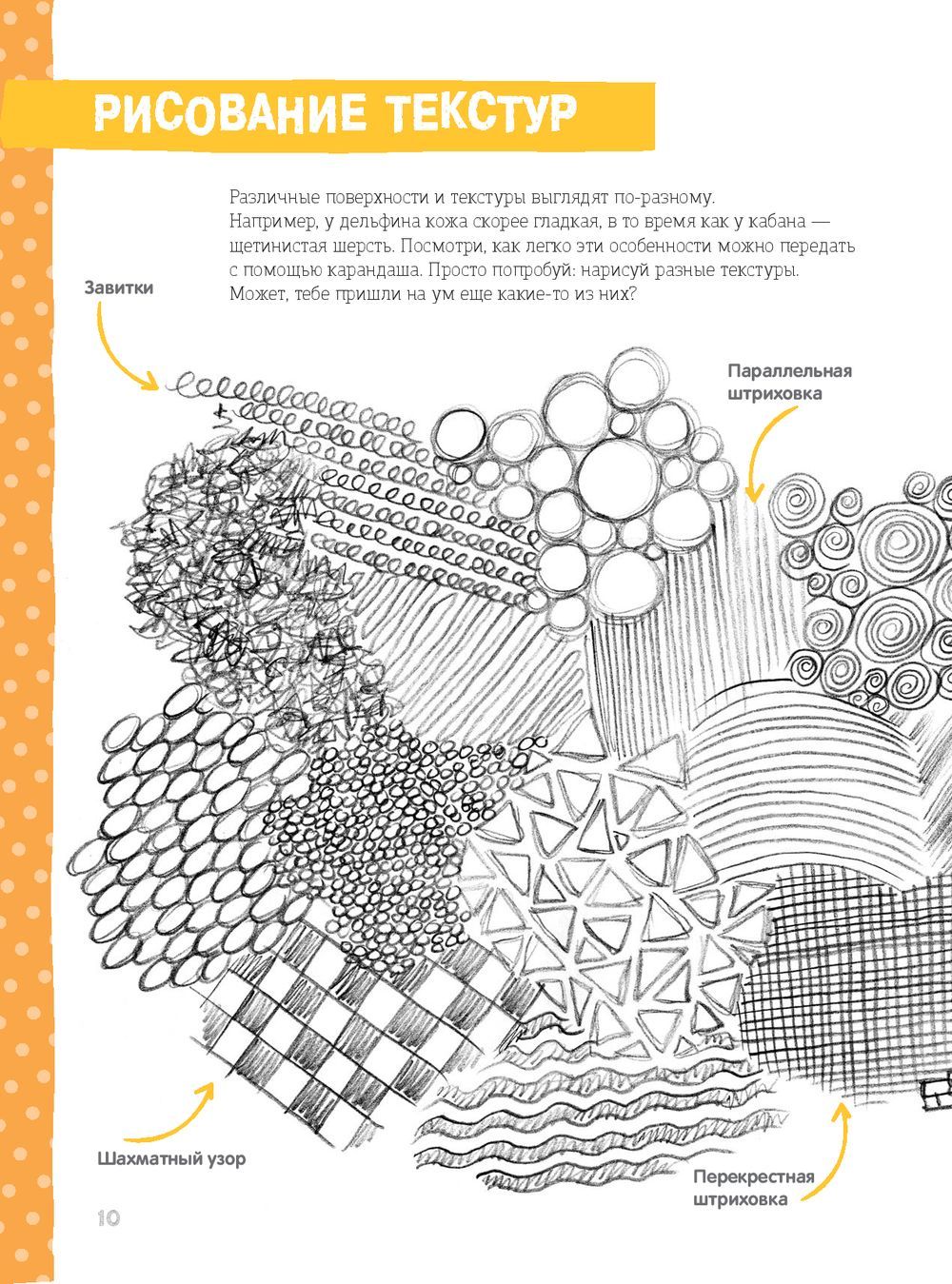 РИСОВАНИЕ ТЕКСТУР

Различные поверхности и текстуры выглядят по-разному. Например, у дельфина кожа скорее гладкая, в то время как у кабана — щетинистая шерсть. Посмотри, как легко эти особенности можно передать с помощью карандаша. Просто попробуй: нарисуй разные текстуры. Может, тебе пришли на ум еще какие-то из них?

Завитки

Параллельная штриховка

Шахматный узор

Перекрестная штриховка

10