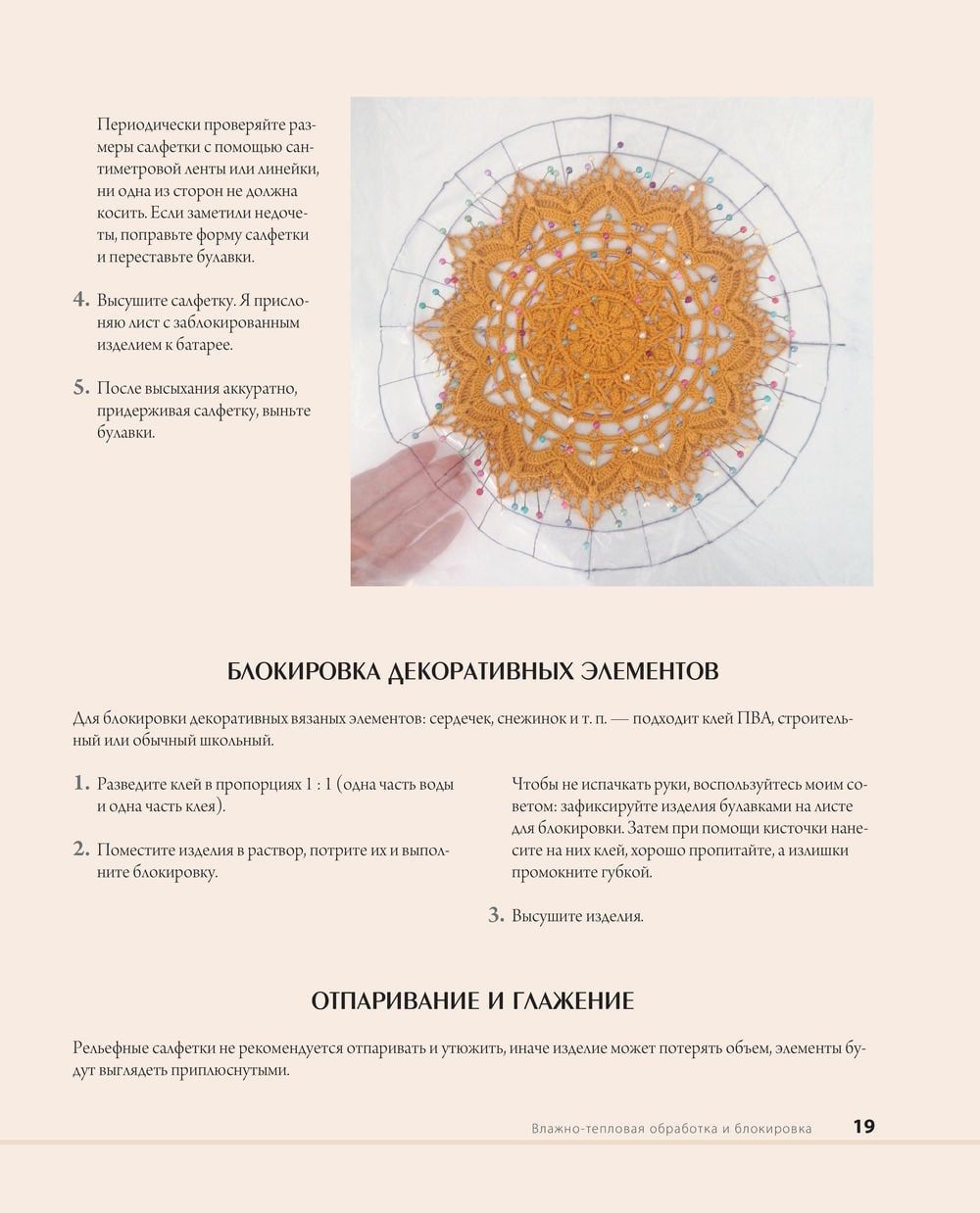 Периодически проверяйте размеры салфетки с помощью сантиметровой ленты или линейки, ни одна из сторон не должна косить. Если заметили недочеты, поправьте форму салфетки и переставьте булавки.

4. Высушите салфетку. Я прислоняю лист с заблокированным изделием к батарее.

5. После высыхания аккуратно, придерживая салфетку, выньте булавки.

БЛОКИРОВКА ДЕКОРАТИВНЫХ ЭЛЕМЕНТОВ

Для блокировки декоративных вязаных элементов: сердечек, снежинок и т. п. — подходит клей ПВА, строительный или обычный школьный.

1. Разведите клей в пропорциях 1 : 1 (одна часть воды и одна часть клея).

2. Поместите изделия в раствор, потрите их и выполните блокировку.

Чтобы не испачкать руки, воспользуйтесь моим советом: зафиксируйте изделия булавками на листе для блокировки. Затем при помощи кисточки нанесите на них клей, хорошо пропитайте, а излишки промокните губкой.

3. Высушите изделия.

ОТПАРИВАНИЕ И ГЛАЖЕНИЕ

Рельефные салфетки не рекомендуется отпаривать и утюжить, иначе изделие может потерять объем, элементы будут выглядеть приплюснутыми.

Влажно-тепловая обработка и блокировка 19