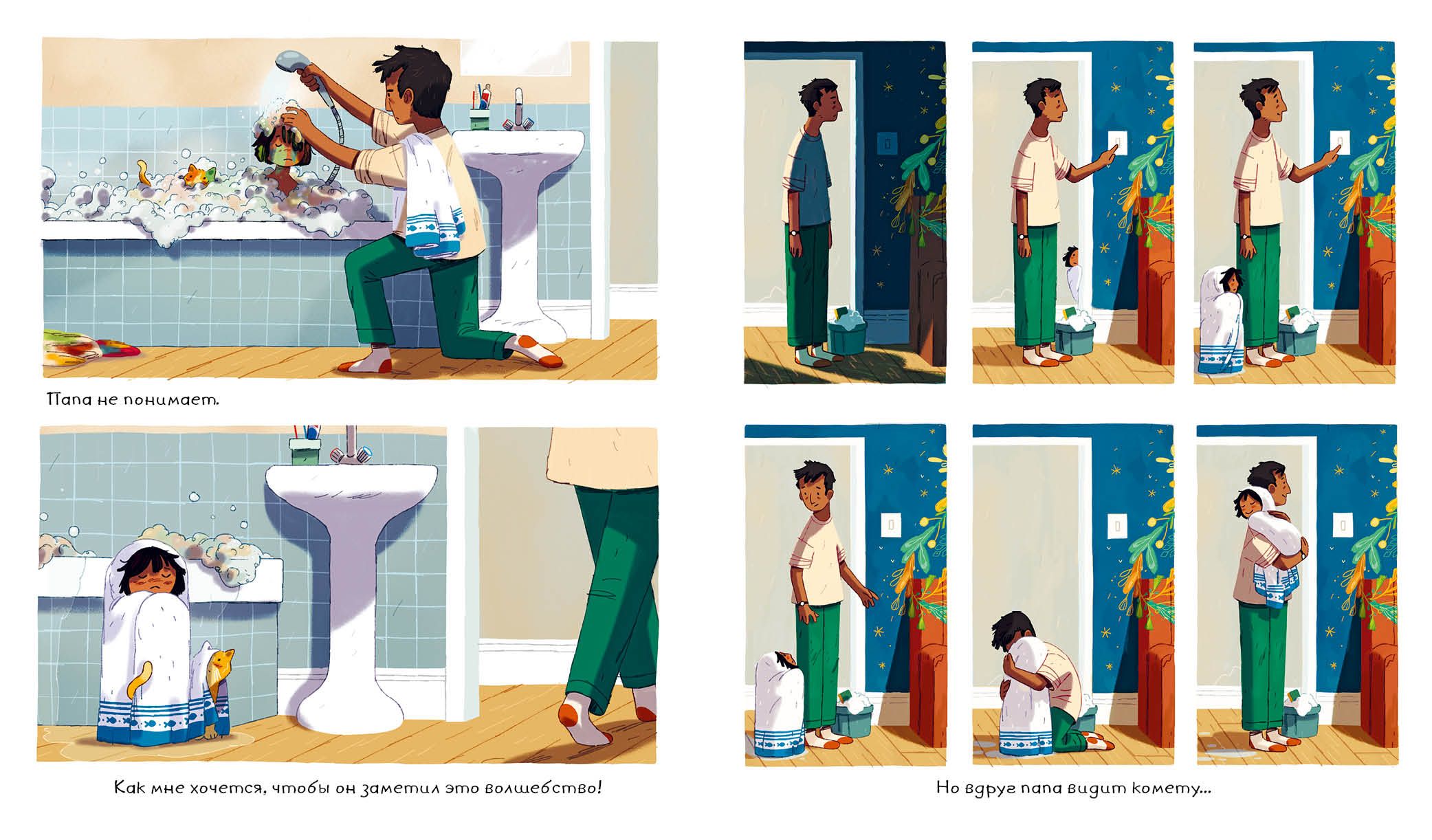 Папа не понимает.

Как мне хочется, чтобы он заметил это волшебство!

Но вдруг папа видит комету...