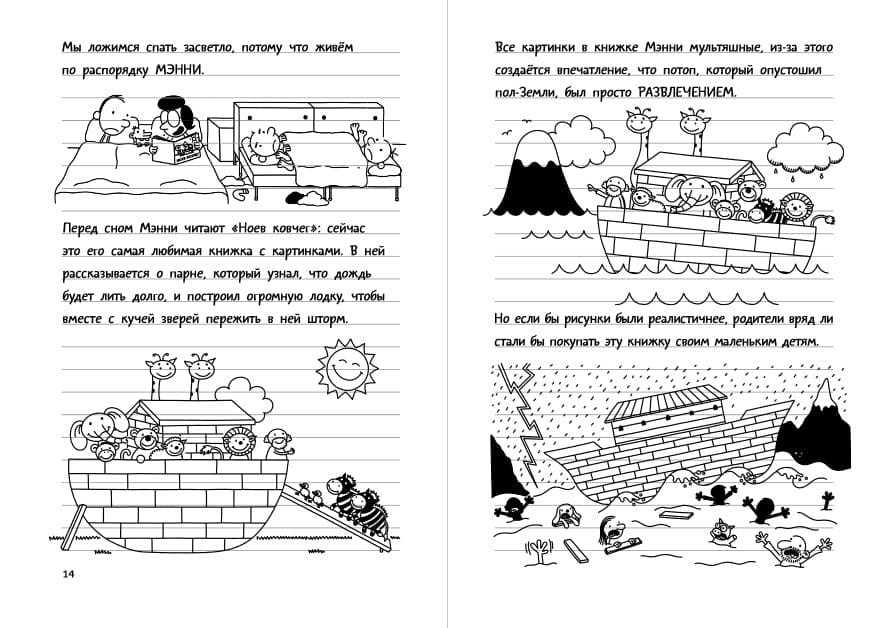 Мы ложимся спать засветло, потому что живём по распорядку МЭННИ.

Перед сном Мэнни читают «Ноев ковчег»: сейчас это его самая любимая книжка с картинками. В ней рассказывается о парне, который узнал, что дождь будет лить долго, и построил огромную лодку, чтобы вместе с кучей зверей пережить в ней шторм.

14

Все картинки в книжке Мэнни мультяшные, из-за этого создаётся впечатление, что потоп, который опустошил пол-Земли, был просто РАЗВЛЕЧЕНИЕМ.

Но если бы рисунки были реалистичнее, родители вряд ли стали бы покупать эту книжку своим маленьким детям.