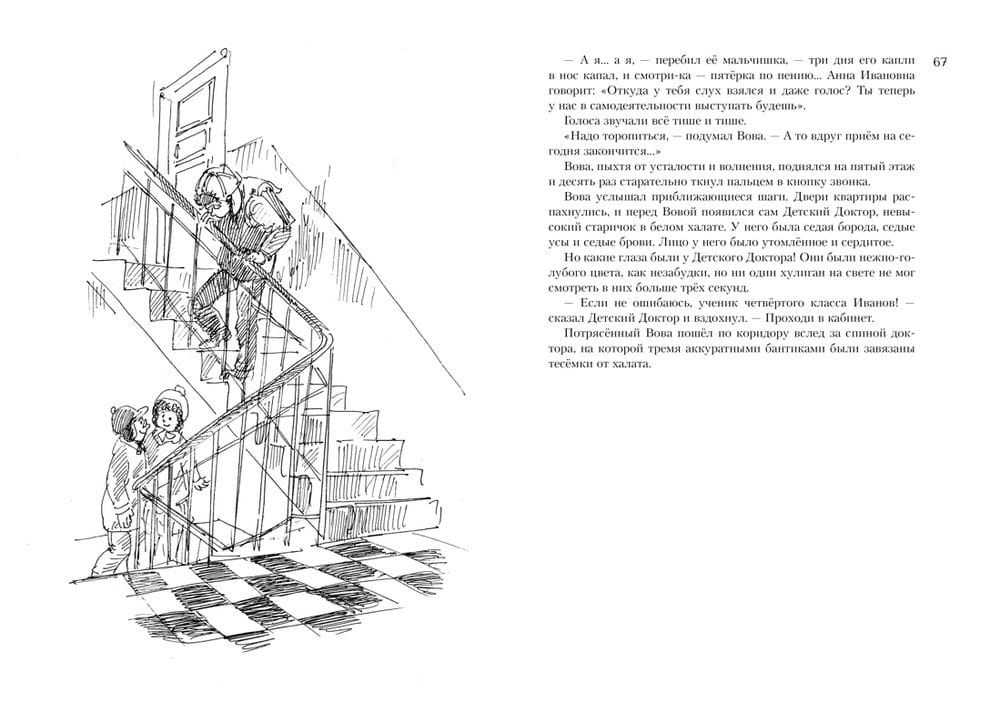 67

— А я... а я, — перебил её мальчишка, — три дня его капли в нос капал, и смотри-ка — пятёрка по пению... Анна Ивановна говорит: «Откуда у тебя слух взялся и даже голос? Ты теперь у нас в самодеятельности выступать будешь».

Голоса звучали всё тише и тише.

«Надо торопиться, — подумал Вова. — А то вдруг приём на сегодня закончится...»

Вова, пыхтя от усталости и волнения, поднялся на пятый этаж и десять раз старательно ткнул пальцем в кнопку звонка.

Вова услышал приближающиеся шаги. Двери квартиры распахнулись, и перед Вовой появился сам Детский Доктор, невысокий старичок в белом халате. У него была седая борода, седые усы и седые брови. Лицо у него было утомлённое и сердитое.

Но какие глаза были у Детского Доктора! Они были нежно-голубого цвета, как незабудки, но ни один хулиган на свете не мог смотреть в них больше трёх секунд.

— Если не ошибаюсь, ученик четвёртого класса Иванов! — сказал Детский Доктор и вздохнул. — Проходи в кабинет.

Потрясённый Вова пошёл по коридору вслед за спиной доктора, на которой тремя аккуратными бантиками были завязаны тесёмки от халата.