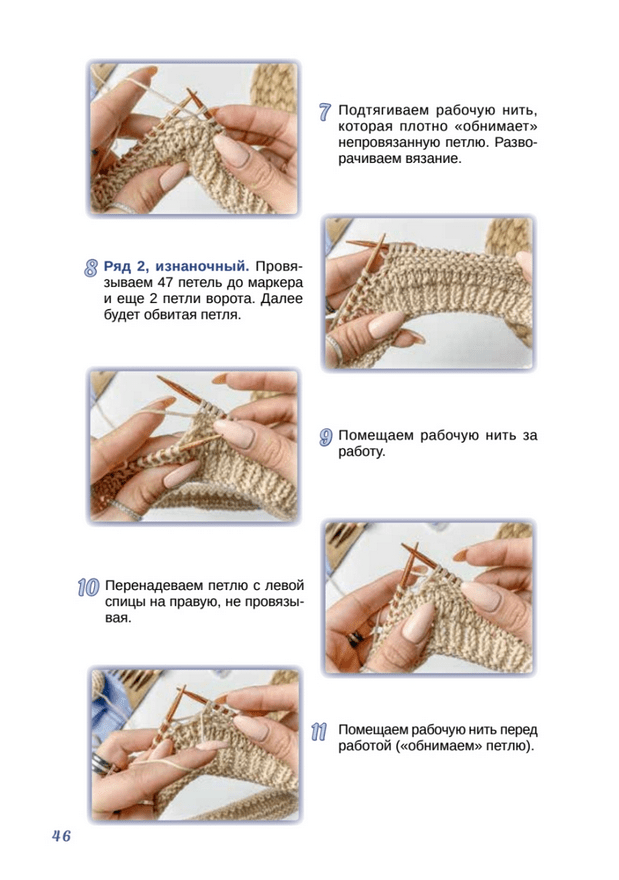 7 Подтягиваем рабочую нить, которая плотно «обнимает» непровязанную петлю. Разворачиваем вязание.

8 Ряд 2, изнаночный. Провязываем 47 петель до маркера и еще 2 петли ворота. Далее будет обвитая петля.

9 Помещаем рабочую нить за работу.

10 Перенадеваем петлю с левой спицы на правую, не провязывая.

11 Помещаем рабочую нить перед работой («обнимаем» петлю).

46