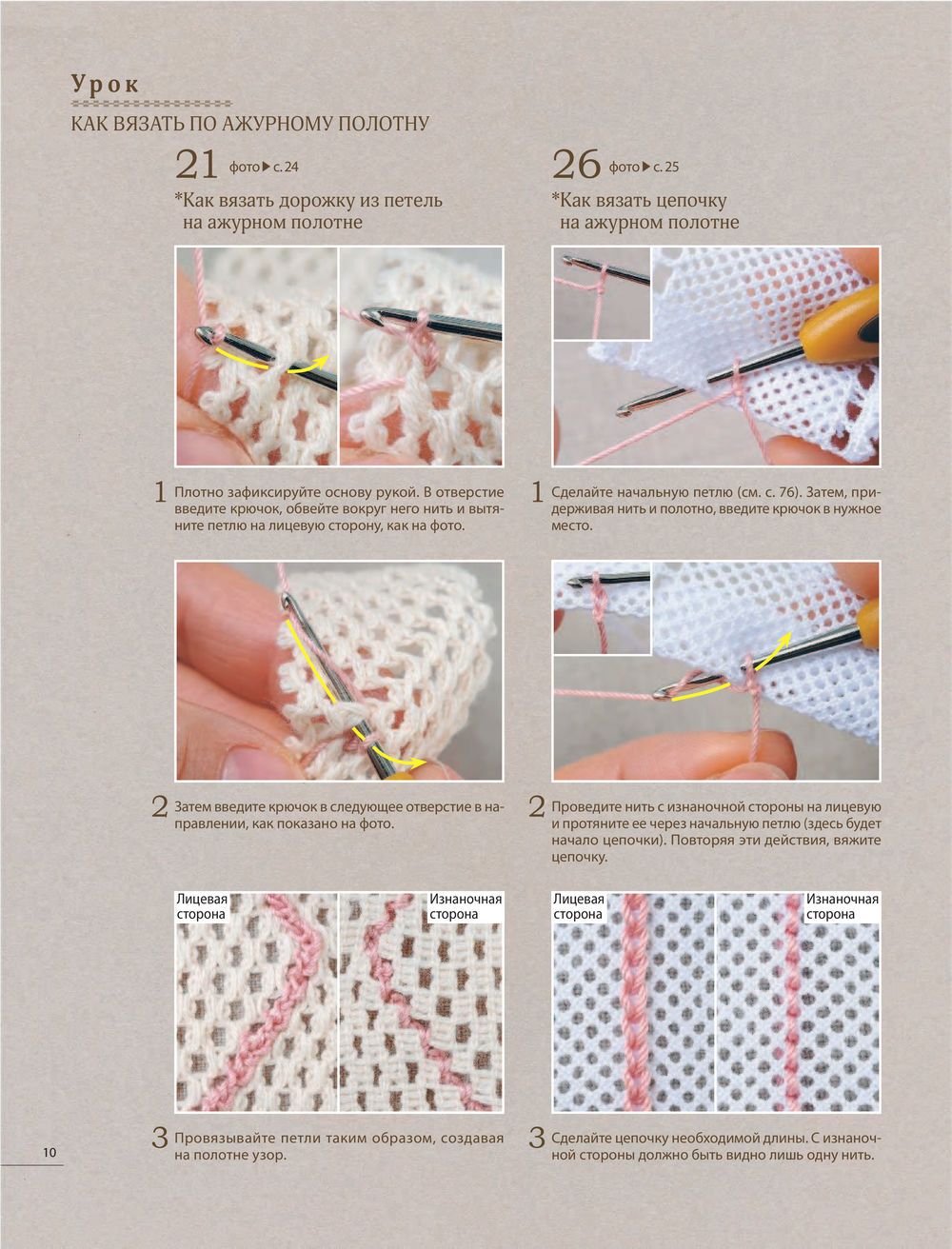 Урок
КАК ВЯЗАТЬ ПО АЖУРНОМУ ПОЛОТНУ

21 фото ▶ с. 24
*Как вязать дорожку из петель на ажурном полотне

1 Плотно зафиксируйте основу рукой. В отверстие введите крючок, обвейте вокруг него нить и вытяните петлю на лицевую сторону, как на фото.

2 Затем введите крючок в следующее отверстие в направлении, как показано на фото.

Лицевая сторона
Изнаночная сторона

3 Провязывайте петли таким образом, создавая на полотне узор.

26 фото ▶ с. 25
*Как вязать цепочку на ажурном полотне

1 Сделайте начальную петлю (см. с. 76). Затем, придерживая нить и полотно, введите крючок в нужное место.

2 Проведите нить с изнаночной стороны на лицевую и протяните ее через начальную петлю (здесь будет начало цепочки). Повторяя эти действия, вяжите цепочку.

Лицевая сторона
Изнаночная сторона

3 Сделайте цепочку необходимой длины. С изнаночной стороны должно быть видно лишь одну нить.

10