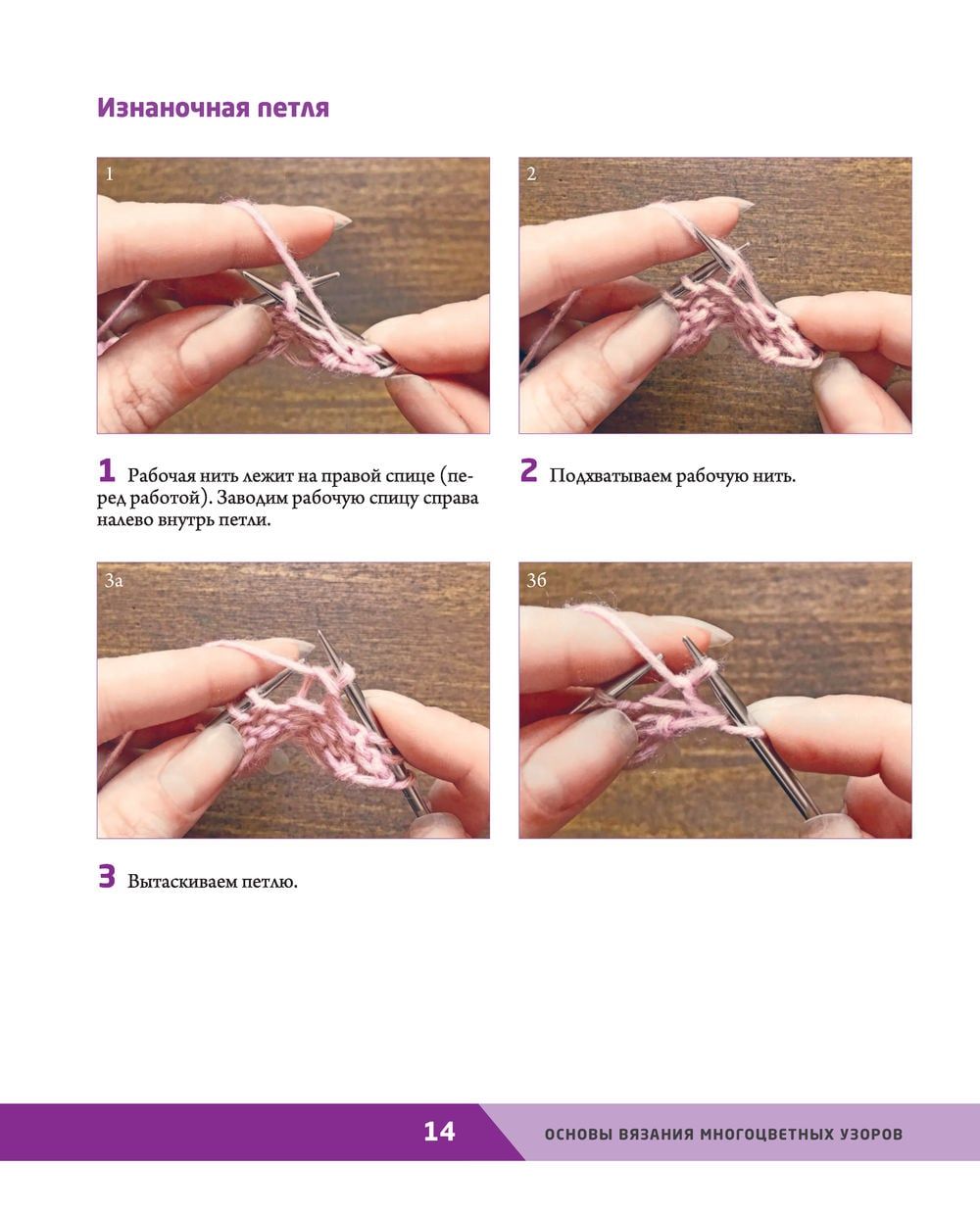 Изнаночная петля

1

2

1 Рабочая нить лежит на правой спице (перед работой). Заводим рабочую спицу справа налево внутрь петли.

2 Подхватываем рабочую нить.

3а

3б

3 Вытаскиваем петлю.

14

ОСНОВЫ ВЯЗАНИЯ МНОГОЦВЕТНЫХ УЗОРОВ