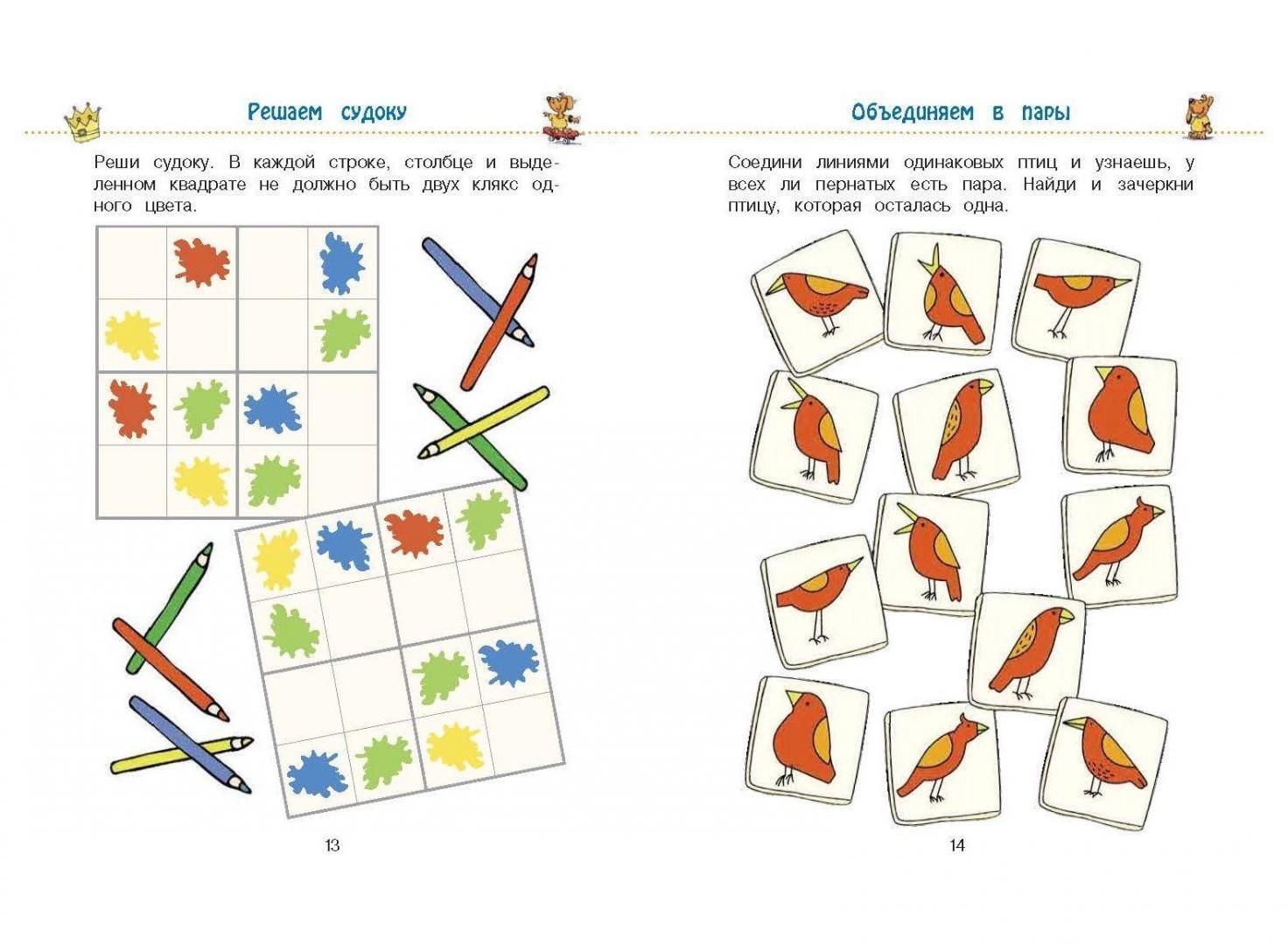 Решаем судоку

Реши судоку. В каждой строке, столбце и выделенном квадрате не должно быть двух клякс одного цвета.

13

Объединяем в пары

Соедини линиями одинаковых птиц и узнаешь, у всех ли пернатых есть пара. Найди и зачеркни птицу, которая осталась одна.

14