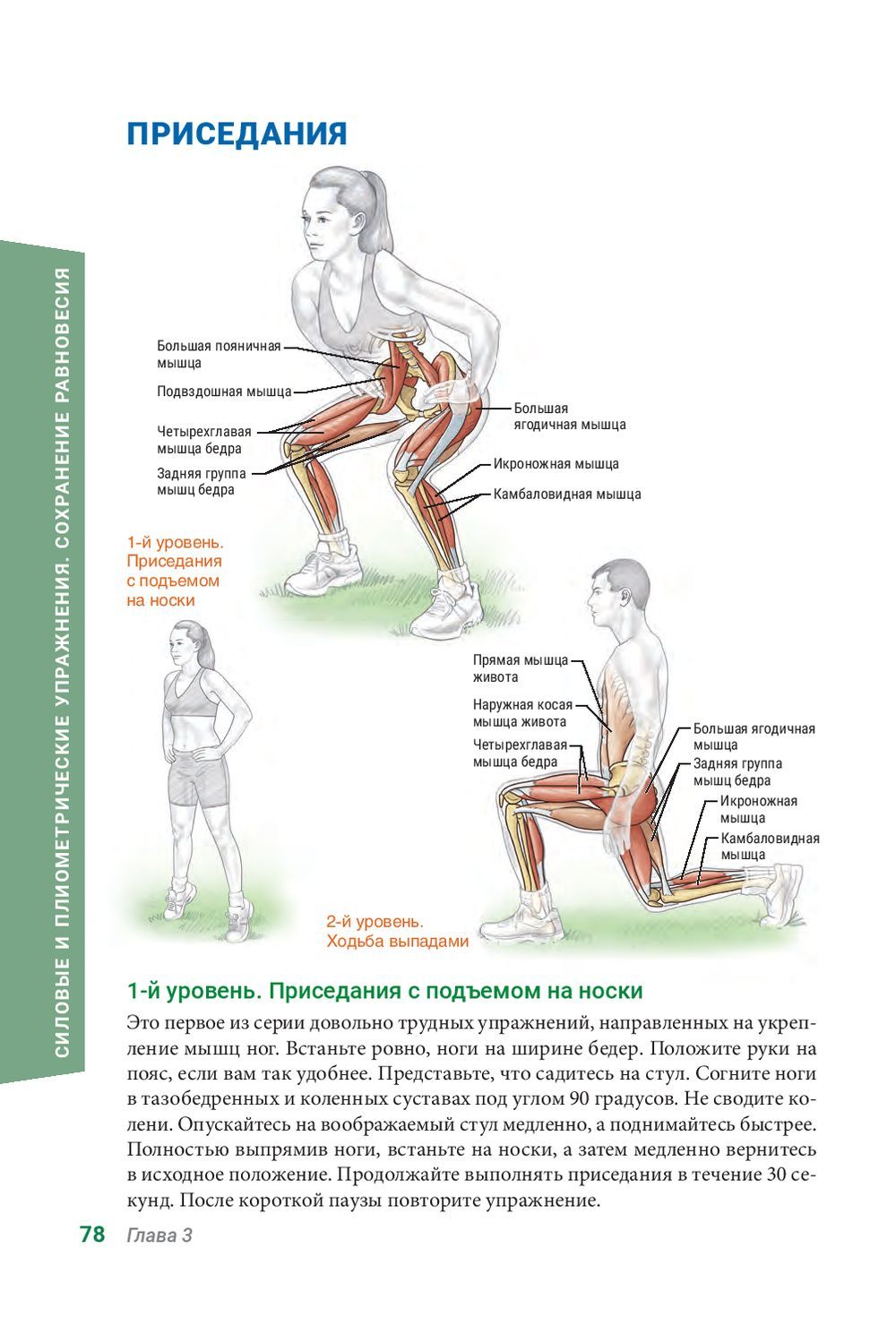 ПРИСЕДАНИЯ

СИЛОВЫЕ И ПЛИОМЕТРИЧЕСКИЕ УПРАЖНЕНИЯ. СОХРАНЕНИЕ РАВНОВЕСИЯ

Большая поясничная мышца

Подвздошная мышца

Четырехглавая мышца бедра

Задняя группа мышц бедра

Большая ягодичная мышца

Икроножная мышца

Камбаловидная мышца

1-й уровень. Приседания с подъемом на носки

Прямая мышца живота

Наружная косая мышца живота

Четырехглавая мышца бедра

Большая ягодичная мышца

Задняя группа мышц бедра

Икроножная мышца

Камбаловидная мышца

2-й уровень. Ходьба выпадами

1-й уровень. Приседания с подъемом на носки

Это первое из серии довольно трудных упражнений, направленных на укрепление мышц ног. Встаньте ровно, ноги на ширине бедер. Положите руки на пояс, если вам так удобнее. Представьте, что садитесь на стул. Согните ноги в тазобедренных и коленных суставах под углом 90 градусов. Не сводите колени. Опускайтесь на воображаемый стул медленно, а поднимайтесь быстрее. Полностью выпрямив ноги, встаньте на носки, а затем медленно вернитесь в исходное положение. Продолжайте выполнять приседания в течение 30 секунд. После короткой паузы повторите упражнение.

78 Глава 3