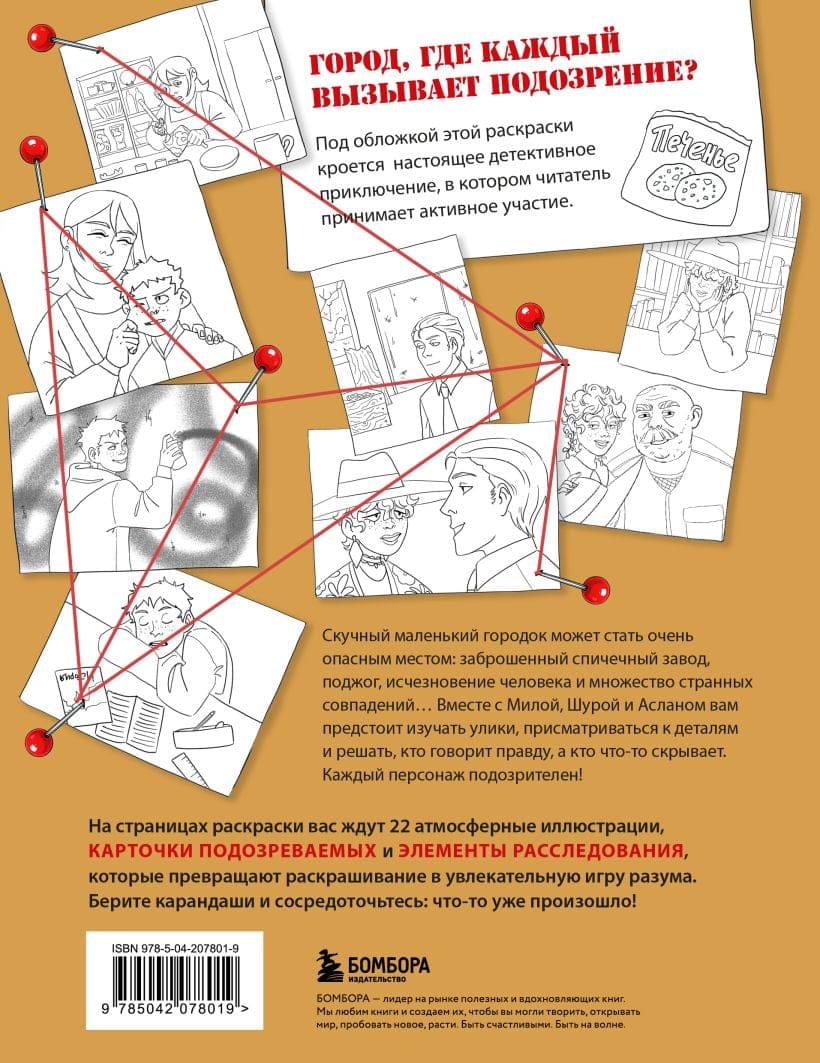 ГОРОД, ГДЕ КАЖДЫЙ ВЫЗЫВАЕТ ПОДОЗРЕНИЕ?

Под обложкой этой раскраски кроется настоящее детективное приключение, в котором читатель принимает активное участие.

Печенье

Скучный маленький городок может стать очень опасным местом: заброшенный спичечный завод, поджог, исчезновение человека и множество странных совпадений… Вместе с Милой, Шурой и Асланом вам предстоит изучать улики, присматриваться к деталям и решать, кто говорит правду, а кто что-то скрывает. Каждый персонаж подозрителен!

На страницах раскраски вас ждут 22 атмосферные иллюстрации, КАРТОЧКИ ПОДОЗРЕВАЕМЫХ и ЭЛЕМЕНТЫ РАССЛЕДОВАНИЯ, которые превращают раскрашивание в увлекательную игру разума. Берите карандаши и сосредоточьтесь: что-то уже произошло!

ISBN 978-5-04-207801-9

9 785042 078019 >

БОМБОРА
ИЗДАТЕЛЬСТВО

БОМБОРА — лидер на рынке полезных и вдохновляющих книг. Мы любим книги и создаем их, чтобы вы могли творить, открывать мир, пробовать новое, расти. Быть счастливыми. Быть на волне.