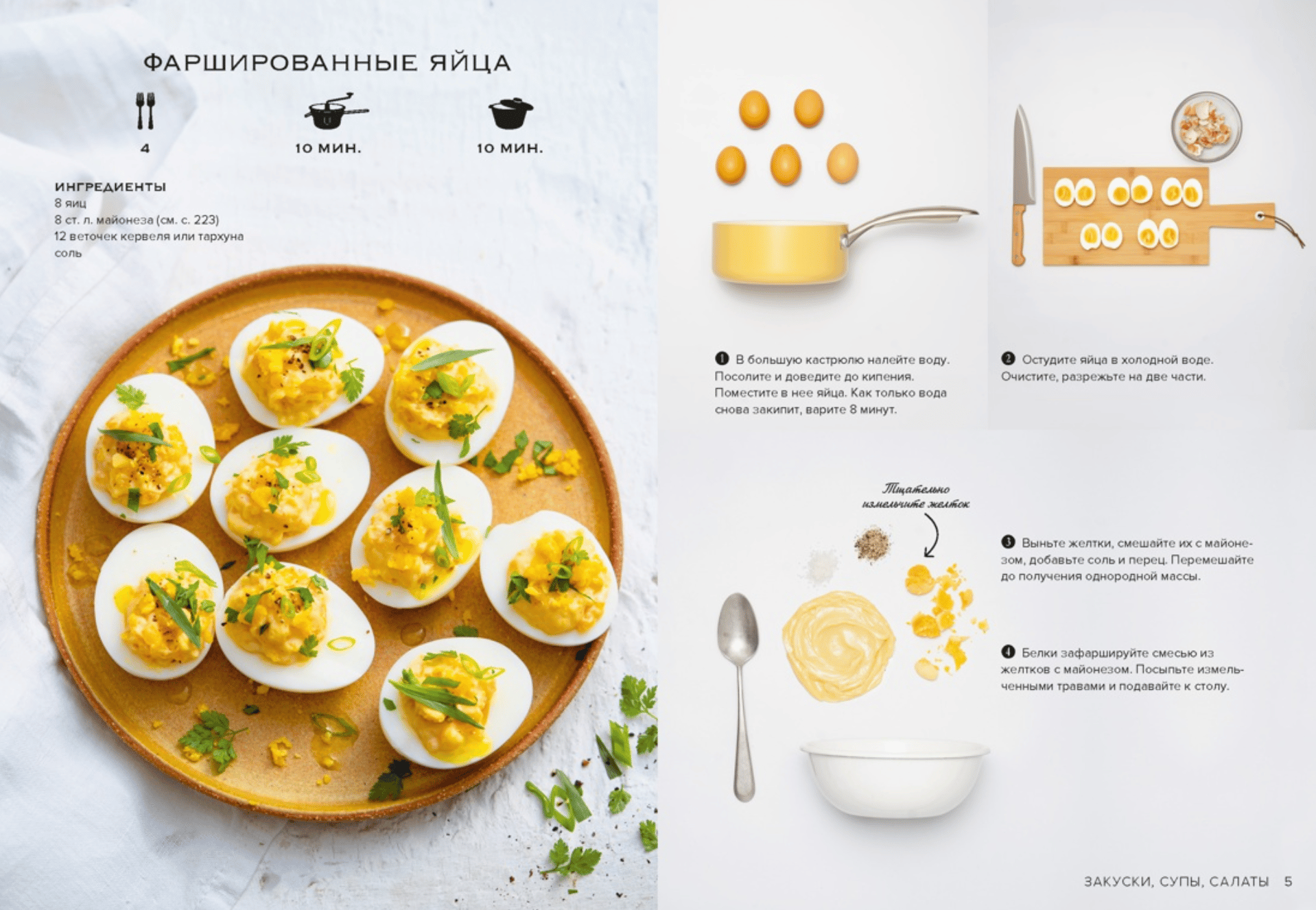 ФАРШИРОВАННЫЕ ЯЙЦА

4

10 МИН.

10 МИН.

ИНГРЕДИЕНТЫ
8 яиц
8 ст. л. майонеза (см. с. 223)
12 веточек кервеля или тархуна
соль

❶ В большую кастрюлю налейте воду. Посолите и доведите до кипения. Поместите в нее яйца. Как только вода снова закипит, варите 8 минут.

❷ Остудите яйца в холодной воде. Очистите, разрежьте на две части.

Тщательно измельчите желток

❸ Выньте желтки, смешайте их с майонезом, добавьте соль и перец. Перемешайте до получения однородной массы.

❹ Белки зафаршируйте смесью из желтков с майонезом. Посыпьте измельченными травами и подавайте к столу.

ЗАКУСКИ, СУПЫ, САЛАТЫ 5