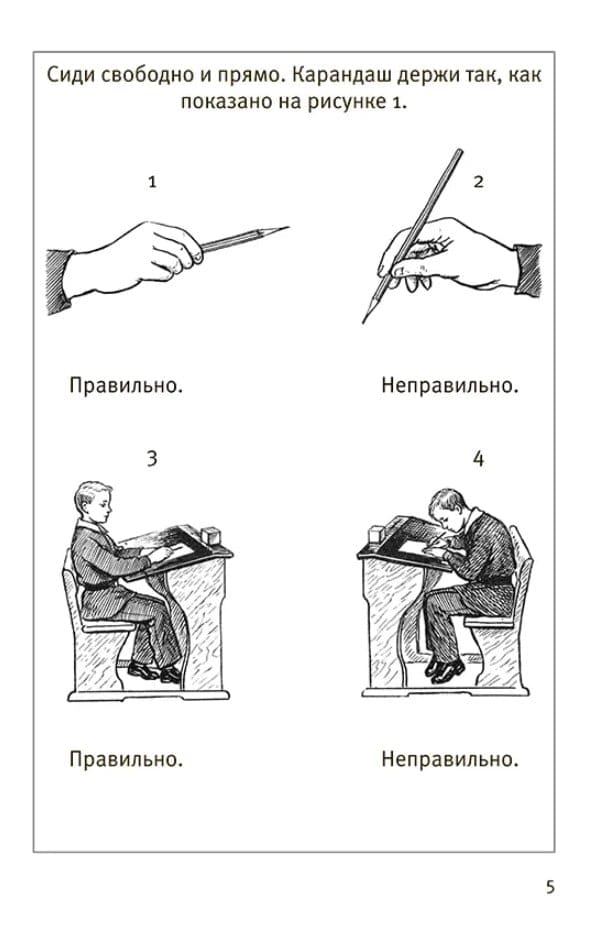 Сиди свободно и прямо. Карандаш держи так, как показано на рисунке 1.

1

2

Правильно.

Неправильно.

3

4

Правильно.

Неправильно.

5