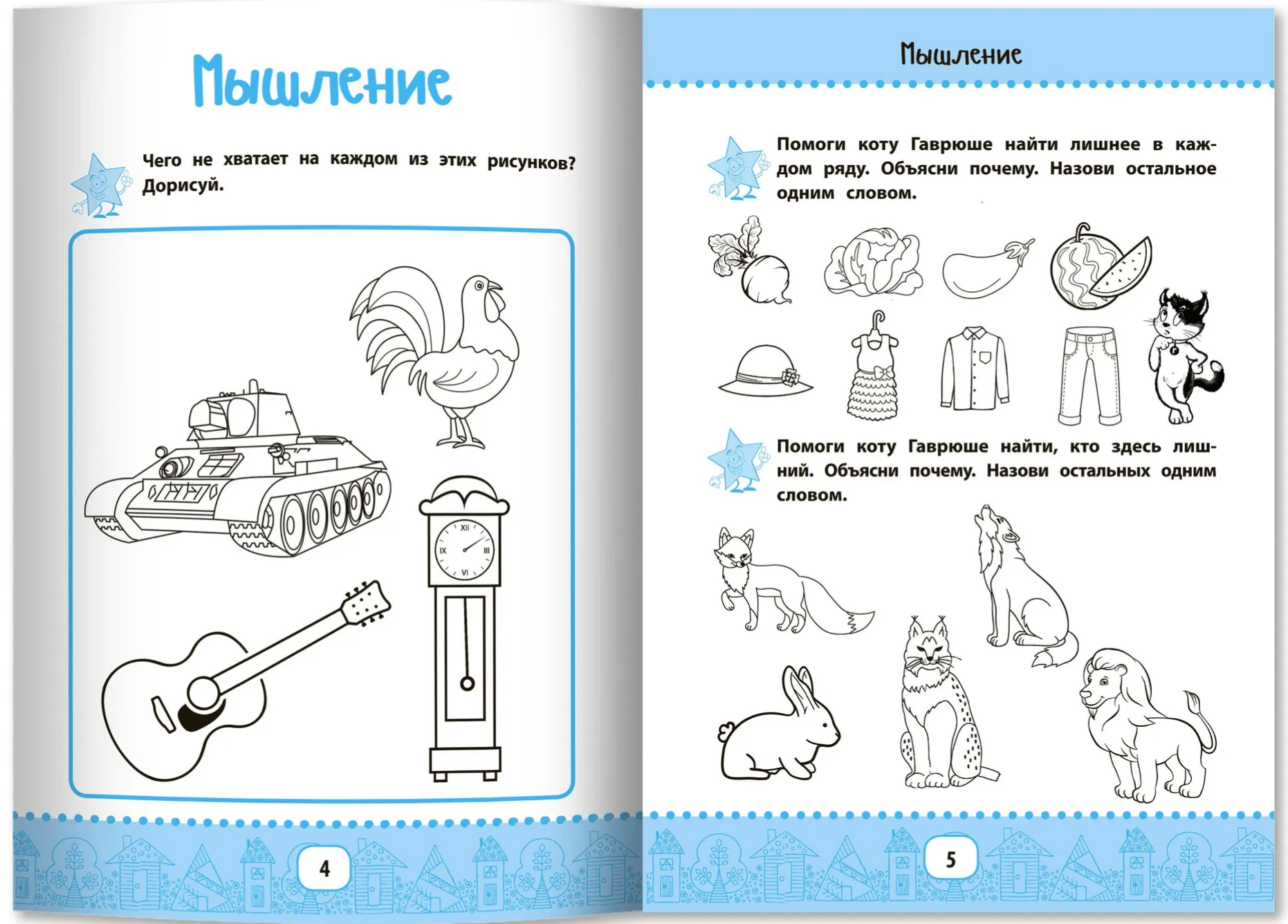 Мышление

Чего не хватает на каждом из этих рисунков? Дорисуй.

XII
III
VI
IX

4

Мышление

Помоги коту Гаврюше найти лишнее в каждом ряду. Объясни почему. Назови остальное одним словом.

Помоги коту Гаврюше найти, кто здесь лишний. Объясни почему. Назови остальных одним словом.

5