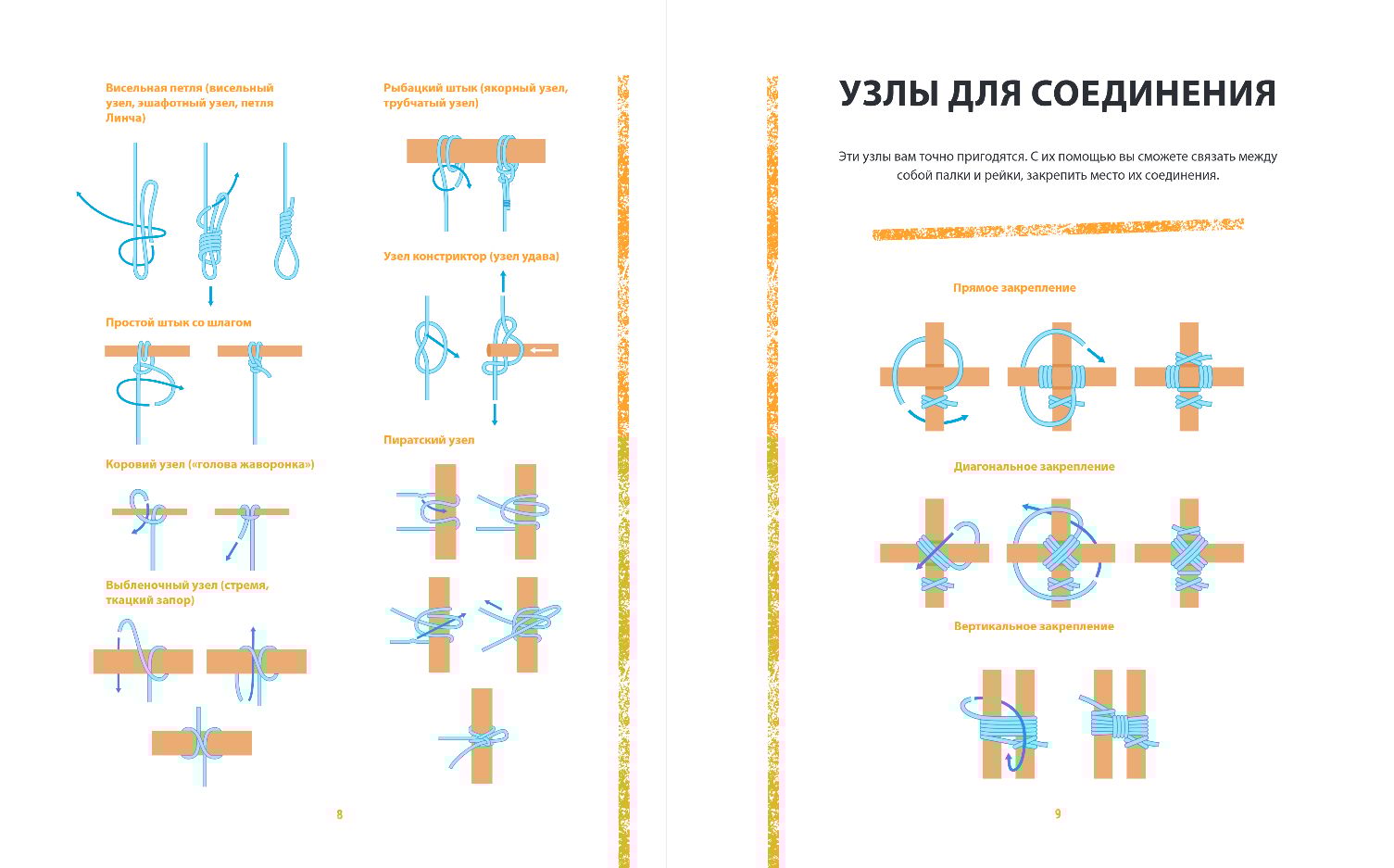 Висельная петля (висельный узел, эшафотный узел, петля Линча)

Простой штык со шлагом

Коровий узел («голова жаворонка»)

Выбленочный узел (стремя, ткацкий запор)

Рыбацкий штык (якорный узел, трубчатый узел)

Узел констриктор (узел удава)

Пиратский узел

8

УЗЛЫ ДЛЯ СОЕДИНЕНИЯ

Эти узлы вам точно пригодятся. С их помощью вы сможете связать между собой палки и рейки, закрепить место их соединения.

Прямое закрепление

Диагональное закрепление

Вертикальное закрепление

9