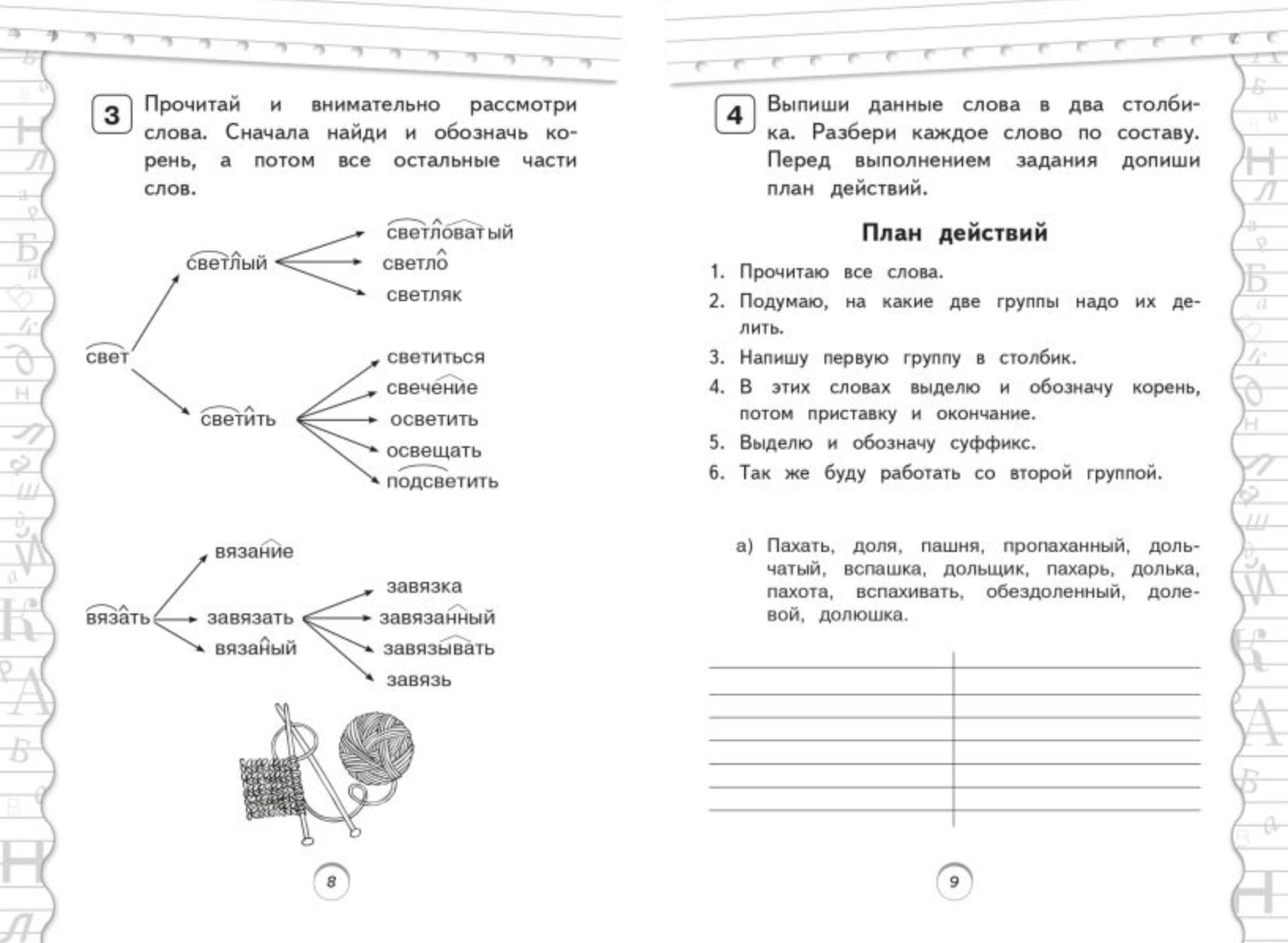 3 Прочитай и внимательно рассмотри слова. Сначала найди и обозначь корень, а потом все остальные части слов.

свет

светлый

светловатый

светло

светляк

светить

светиться

свечение

осветить

освещать

подсветить

вязать

вязание

завязать

вязаный

завязка

завязанный

завязывать

завязь

8

4 Выпиши данные слова в два столбика. Разбери каждое слово по составу. Перед выполнением задания допиши план действий.

План действий

1. Прочитаю все слова.
2. Подумаю, на какие две группы надо их делить.
3. Напишу первую группу в столбик.
4. В этих словах выделю и обозначу корень, потом приставку и окончание.
5. Выделю и обозначу суффикс.
6. Так же буду работать со второй группой.

а) Пахать, доля, пашня, пропаханный, дольчатый, вспашка, дольщик, пахарь, долька, пахота, вспахивать, обездоленный, долевой, долюшка.

9