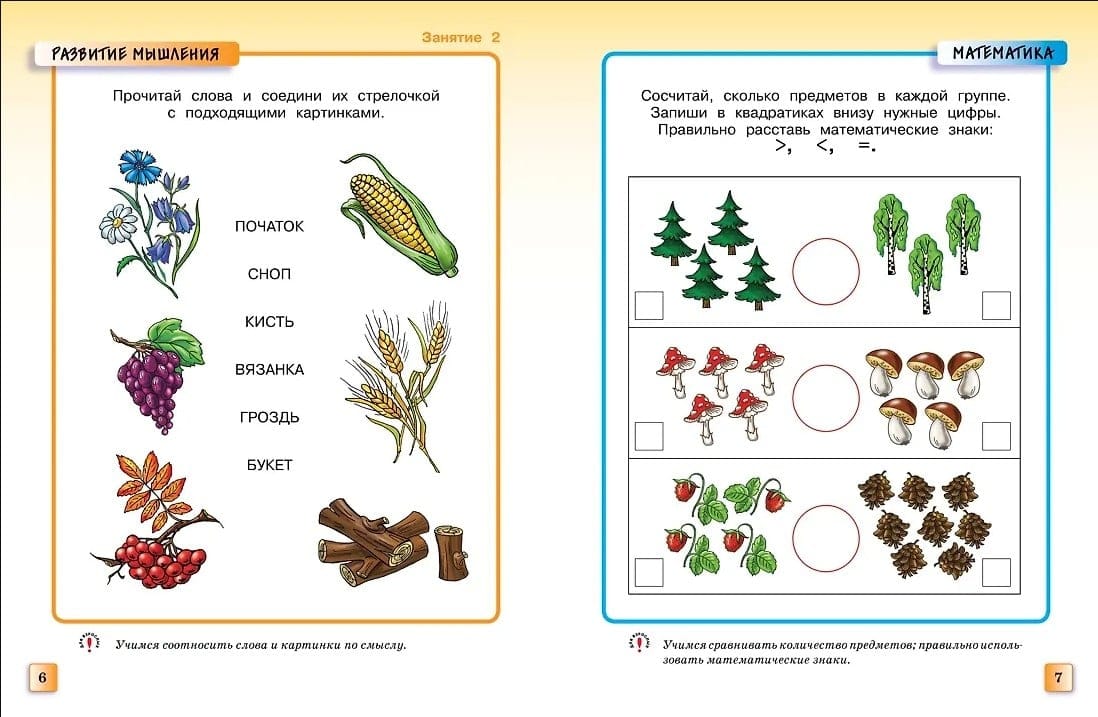 РАЗВИТИЕ МЫШЛЕНИЯ

Занятие 2

Прочитай слова и соедини их стрелочкой с подходящими картинками.

ПОЧАТОК

СНОП

КИСТЬ

ВЯЗАНКА

ГРОЗДЬ

БУКЕТ

Учимся соотносить слова и картинки по смыслу.

6

МАТЕМАТИКА

Сосчитай, сколько предметов в каждой группе. Запиши в квадратиках внизу нужные цифры. Правильно расставь математические знаки: >, <, =.

Учимся сравнивать количество предметов; правильно использовать математические знаки.

7