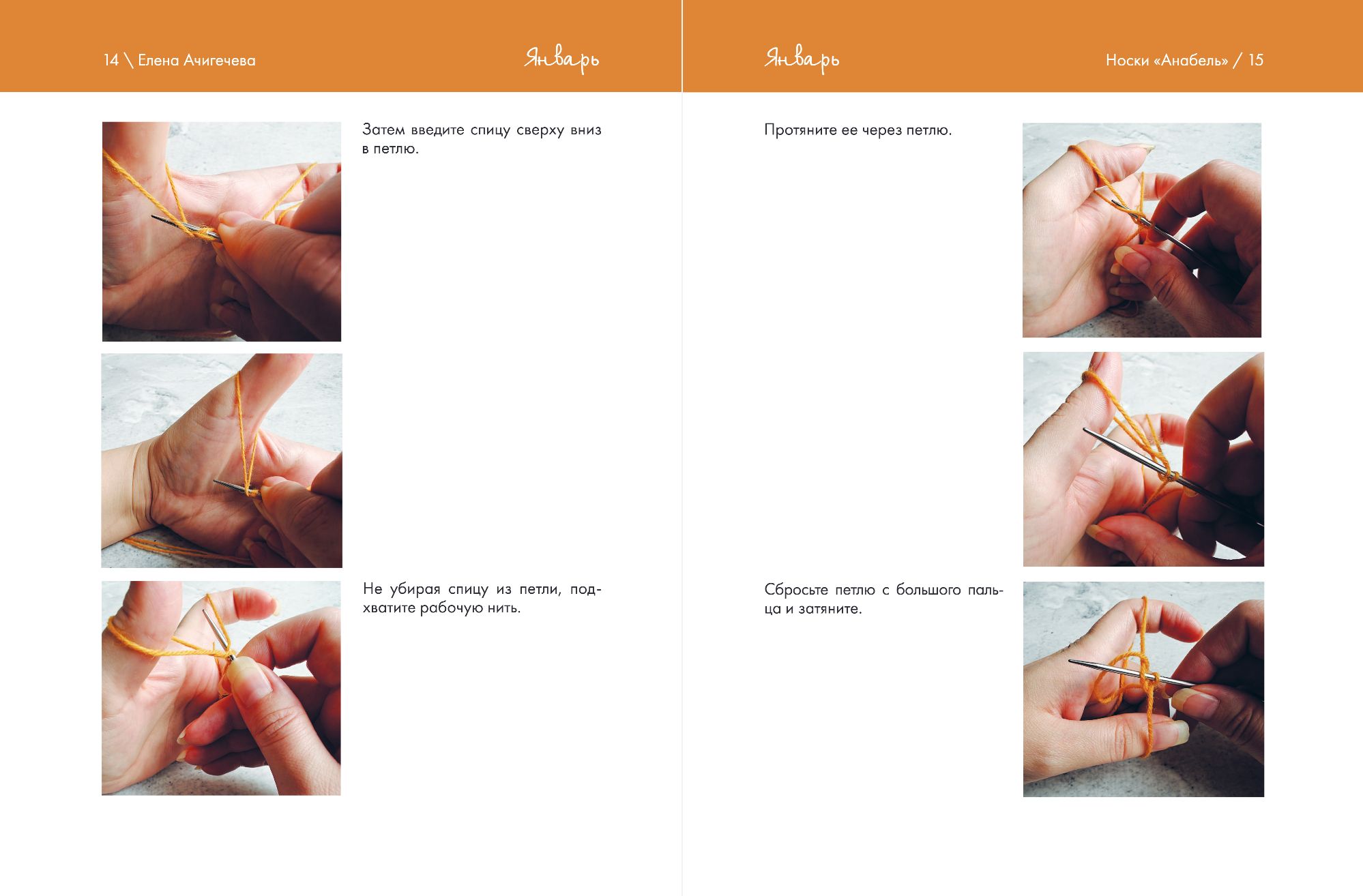 14 \ Елена Ачигечева

Январь

Затем введите спицу сверху вниз в петлю.

Не убирая спицу из петли, подхватите рабочую нить.

Январь

Носки «Анабель» / 15

Протяните ее через петлю.

Сбросьте петлю с большого пальца и затяните.