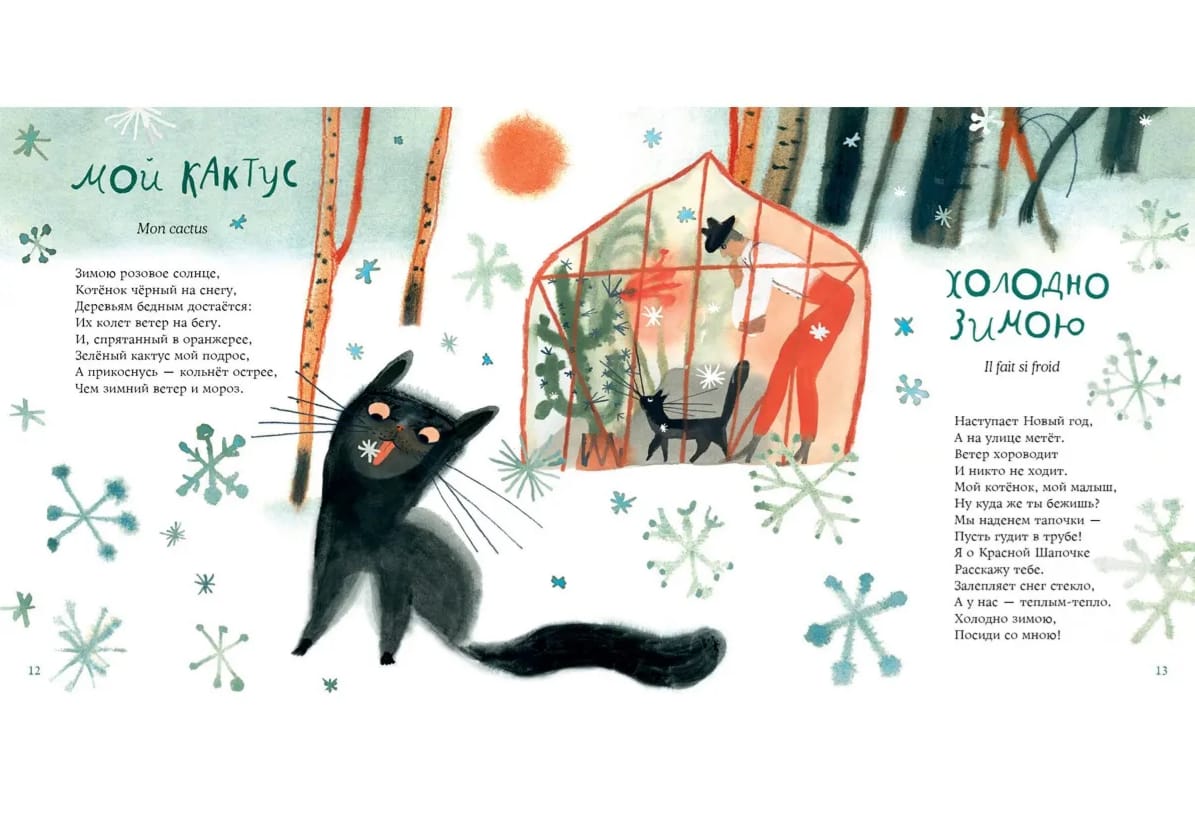 МОЙ КАКТУС

Mon cactus

Зимою розовое солнце,
Котёнок чёрный на снегу,
Деревьям бедным достаётся:
Их колет ветер на бегу.
И, спрятанный в оранжерее,
Зелёный кактус мой подрос,
А прикоснусь — кольнёт острее,
Чем зимний ветер и мороз.

12

ХОЛОДНО ЗИМОЮ

Il fait si froid

Наступает Новый год,
А на улице метёт.
Ветер хороводит
И никто не ходит.
Мой котёнок, мой малыш,
Ну куда же ты бежишь?
Мы наденем тапочки —
Пусть гудит в трубе!
Я о Красной Шапочке
Расскажу тебе.
Залепляет снег стекло,
А у нас — теплым-тепло.
Холодно зимою,
Посиди со мною!

13