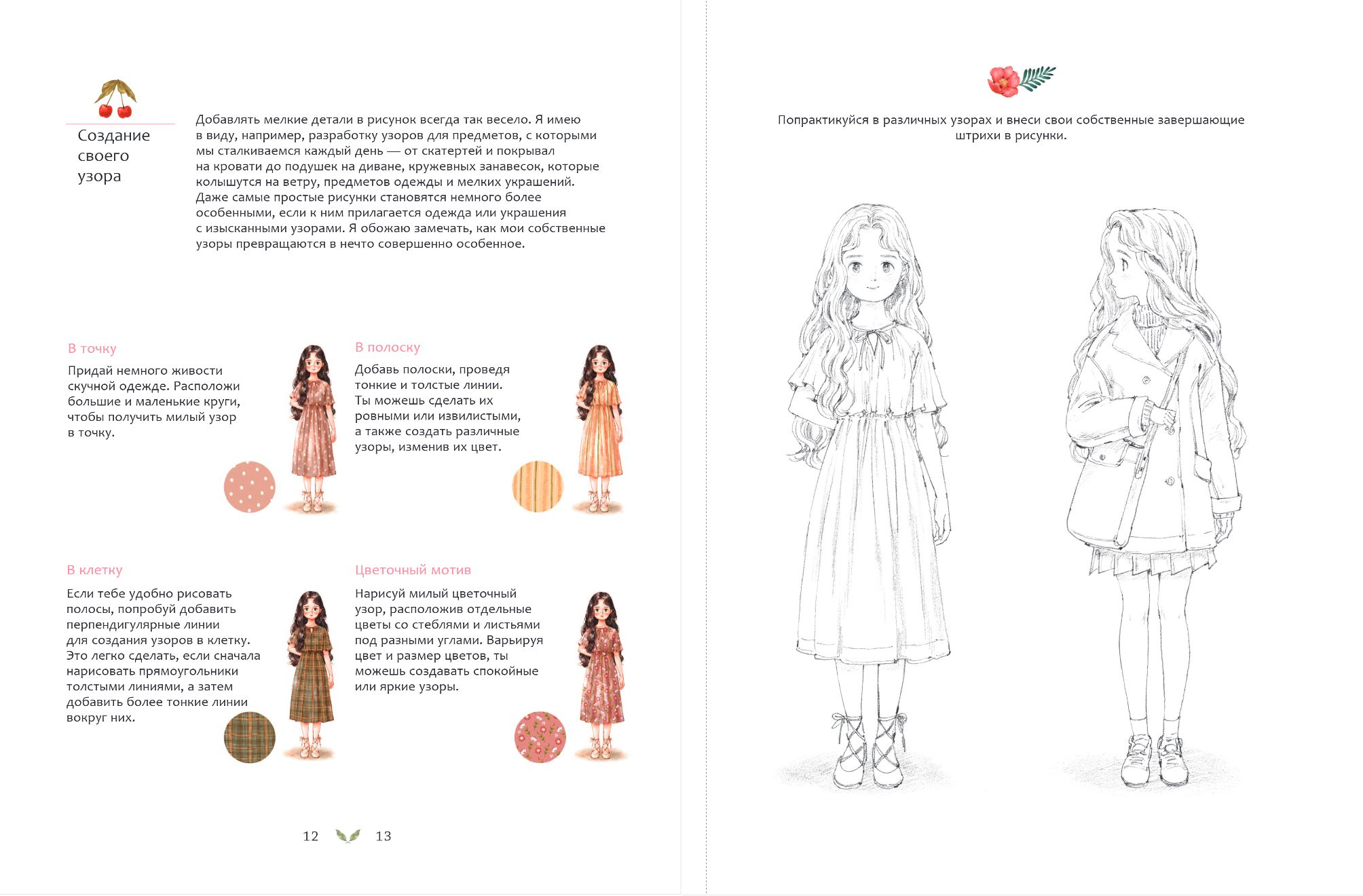 Создание своего узора

Добавлять мелкие детали в рисунок всегда так весело. Я имею в виду, например, разработку узоров для предметов, с которыми мы сталкиваемся каждый день — от скатертей и покрывал на кровати до подушек на диване, кружевных занавесок, которые колышутся на ветру, предметов одежды и мелких украшений. Даже самые простые рисунки становятся немного более особенными, если к ним прилагается одежда или украшения с изысканными узорами. Я обожаю замечать, как мои собственные узоры превращаются в нечто совершенно особенное.

В точку

Придай немного живости скучной одежде. Расположи большие и маленькие круги, чтобы получить милый узор в точку.

В полоску

Добавь полоски, проведя тонкие и толстые линии. Ты можешь сделать их ровными или извилистыми, а также создать различные узоры, изменив их цвет.

В клетку

Если тебе удобно рисовать полосы, попробуй добавить перпендигулярные линии для создания узоров в клетку. Это легко сделать, если сначала нарисовать прямоугольники толстыми линиями, а затем добавить более тонкие линии вокруг них.

Цветочный мотив

Нарисуй милый цветочный узор, расположив отдельные цветы со стеблями и листьями под разными углами. Варьируя цвет и размер цветов, ты можешь создавать спокойные или яркие узоры.

12 13

Попрактикуйся в различных узорах и внеси свои собственные завершающие штрихи в рисунки.