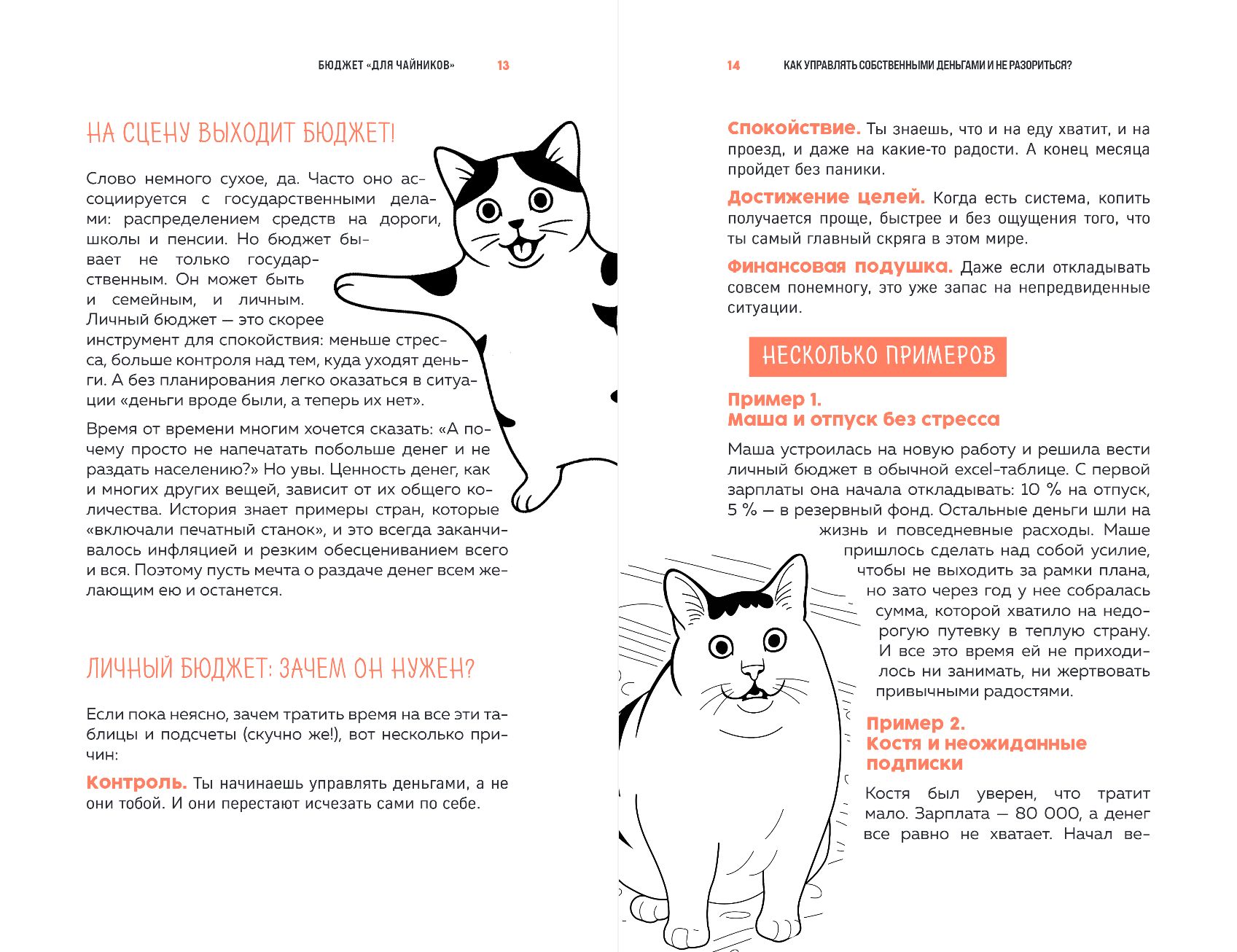 БЮДЖЕТ «ДЛЯ ЧАЙНИКОВ» 13

НА СЦЕНУ ВЫХОДИТ БЮДЖЕТ!

Слово немного сухое, да. Часто оно ассоциируется с государственными делами: распределением средств на дороги, школы и пенсии. Но бюджет бывает не только государственным. Он может быть и семейным, и личным. Личный бюджет — это скорее инструмент для спокойствия: меньше стресса, больше контроля над тем, куда уходят деньги. А без планирования легко оказаться в ситуации «деньги вроде были, а теперь их нет».

Время от времени многим хочется сказать: «А почему просто не напечатать побольше денег и не раздать населению?» Но увы. Ценность денег, как и многих других вещей, зависит от их общего количества. История знает примеры стран, которые «включали печатный станок», и это всегда заканчивалось инфляцией и резким обесцениванием всего и вся. Поэтому пусть мечта о раздаче денег всем желающим ею и останется.

ЛИЧНЫЙ БЮДЖЕТ: ЗАЧЕМ ОН НУЖЕН?

Если пока неясно, зачем тратить время на все эти таблицы и подсчеты (скучно же!), вот несколько причин:

Контроль. Ты начинаешь управлять деньгами, а не они тобой. И они перестают исчезать сами по себе.

14 КАК УПРАВЛЯТЬ СОБСТВЕННЫМИ ДЕНЬГАМИ И НЕ РАЗОРИТЬСЯ?

Спокойствие. Ты знаешь, что и на еду хватит, и на проезд, и даже на какие-то радости. А конец месяца пройдет без паники.

Достижение целей. Когда есть система, копить получается проще, быстрее и без ощущения того, что ты самый главный скряга в этом мире.

Финансовая подушка. Даже если откладывать совсем понемногу, это уже запас на непредвиденные ситуации.

НЕСКОЛЬКО ПРИМЕРОВ

Пример 1.
Маша и отпуск без стресса

Маша устроилась на новую работу и решила вести личный бюджет в обычной excel-таблице. С первой зарплаты она начала откладывать: 10 % на отпуск, 5 % — в резервный фонд. Остальные деньги шли на жизнь и повседневные расходы. Маше пришлось сделать над собой усилие, чтобы не выходить за рамки плана, но зато через год у нее собралась сумма, которой хватило на недорогую путевку в теплую страну. И все это время ей не приходилось ни занимать, ни жертвовать привычными радостями.

Пример 2.
Костя и неожиданные подписки

Костя был уверен, что тратит мало. Зарплата — 80 000, а денег все равно не хватает. Начал ве-