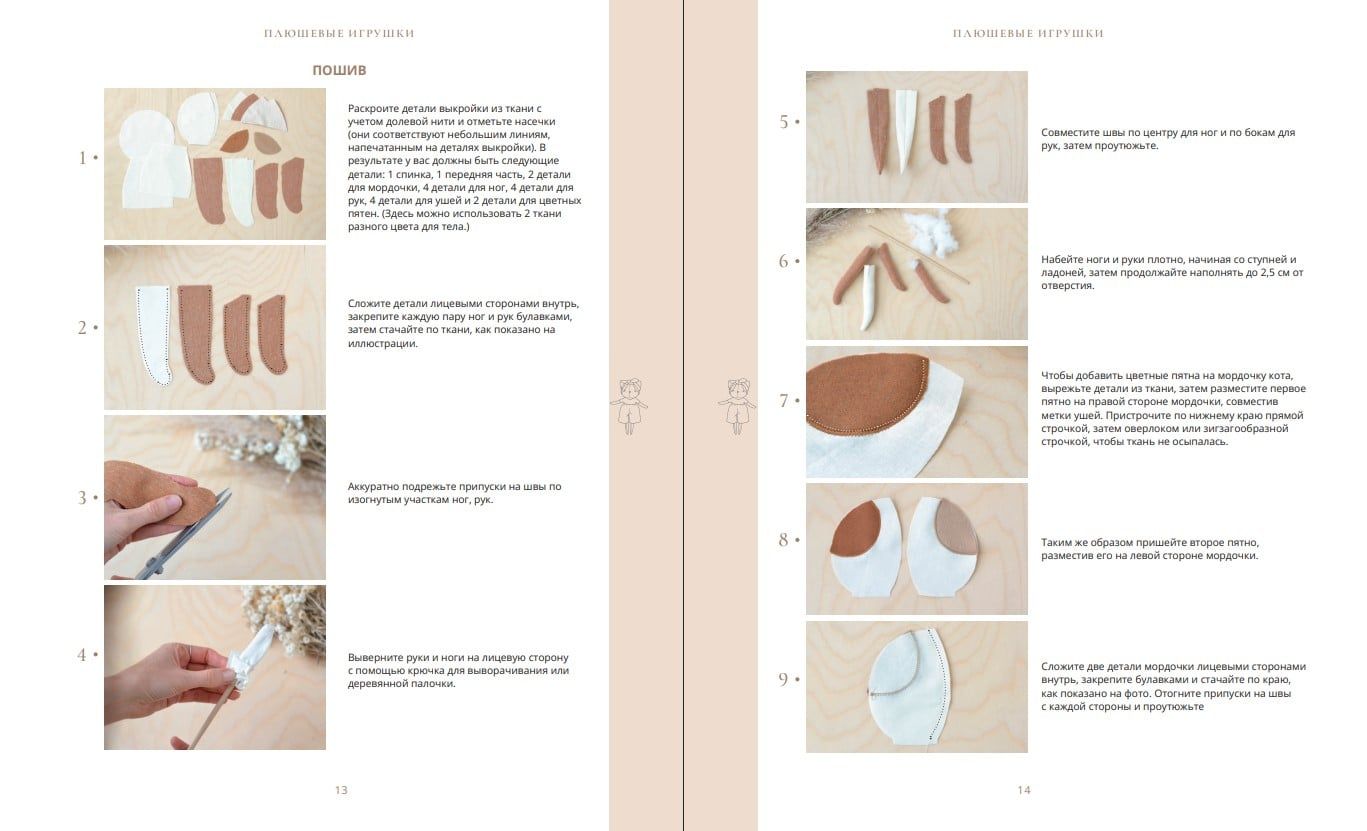 ПЛЮШЕВЫЕ ИГРУШКИ

ПОШИВ

1 • Раскроите детали выкройки из ткани с учетом долевой нити и отметьте насечки (они соответствуют небольшим линиям, напечатанным на деталях выкройки). В результате у вас должны быть следующие детали: 1 спинка, 1 передняя часть, 2 детали для мордочки, 4 детали для ног, 4 детали для рук, 4 детали для ушей и 2 детали для цветных пятен. (Здесь можно использовать 2 ткани разного цвета для тела.)

2 • Сложите детали лицевыми сторонами внутрь, закрепите каждую пару ног и рук булавками, затем стачайте по ткани, как показано на иллюстрации.

3 • Аккуратно подрежьте припуски на швы по изогнутым участкам ног, рук.

4 • Выверните руки и ноги на лицевую сторону с помощью крючка для выворачивания или деревянной палочки.

13

ПЛЮШЕВЫЕ ИГРУШКИ

5 • Совместите швы по центру для ног и по бокам для рук, затем проутюжьте.

6 • Набейте ноги и руки плотно, начиная со ступней и ладоней, затем продолжайте наполнять до 2,5 см от отверстия.

7 • Чтобы добавить цветные пятна на мордочку кота, вырежьте детали из ткани, затем разместите первое пятно на правой стороне мордочки, совместив метки ушей. Пристрочите по нижнему краю прямой строчкой, затем оверлоком или зигзагообразной строчкой, чтобы ткань не осыпалась.

8 • Таким же образом пришейте второе пятно, разместив его на левой стороне мордочки.

9 • Сложите две детали мордочки лицевыми сторонами внутрь, закрепите булавками и стачайте по краю, как показано на фото. Отогните припуски на швы с каждой стороны и проутюжьте

14