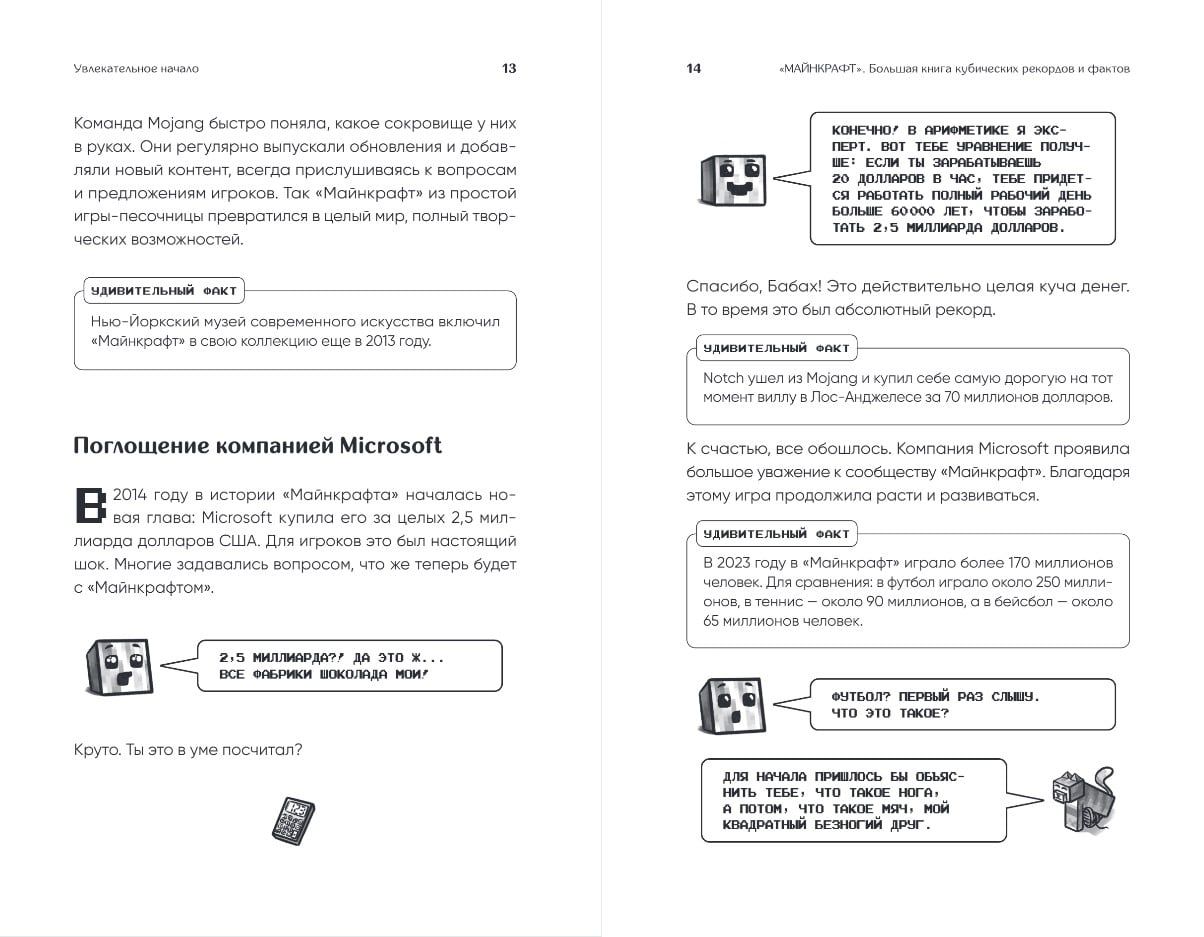 Увлекательное начало 13

Команда Mojang быстро поняла, какое сокровище у них в руках. Они регулярно выпускали обновления и добавляли новый контент, всегда прислушиваясь к вопросам и предложениям игроков. Так «Майнкрафт» из простой игры-песочницы превратился в целый мир, полный творческих возможностей.

УДИВИТЕЛЬНЫЙ ФАКТ

Нью-Йоркский музей современного искусства включил «Майнкрафт» в свою коллекцию еще в 2013 году.

Поглощение компанией Microsoft

В 2014 году в истории «Майнкрафта» началась новая глава: Microsoft купила его за целых 2,5 миллиарда долларов США. Для игроков это был настоящий шок. Многие задавались вопросом, что же теперь будет с «Майнкрафтом».

2,5 МИЛЛИАРДА?! ДА ЭТО Ж... ВСЕ ФАБРИКИ ШОКОЛАДА МОИ!

Круто. Ты это в уме посчитал?

14 «МАЙНКРАФТ». Большая книга кубических рекордов и фактов

КОНЕЧНО! В АРИФМЕТИКЕ Я ЭКСПЕРТ. ВОТ ТЕБЕ УРАВНЕНИЕ ПОЛУЧШЕ: ЕСЛИ ТЫ ЗАРАБАТЫВАЕШЬ 20 ДОЛЛАРОВ В ЧАС, ТЕБЕ ПРИДЕТСЯ РАБОТАТЬ ПОЛНЫЙ РАБОЧИЙ ДЕНЬ БОЛЬШЕ 60000 ЛЕТ, ЧТОБЫ ЗАРАБОТАТЬ 2,5 МИЛЛИАРДА ДОЛЛАРОВ.

Спасибо, Бабах! Это действительно целая куча денег. В то время это был абсолютный рекорд.

УДИВИТЕЛЬНЫЙ ФАКТ

Notch ушел из Mojang и купил себе самую дорогую на тот момент виллу в Лос-Анджелесе за 70 миллионов долларов.

К счастью, все обошлось. Компания Microsoft проявила большое уважение к сообществу «Майнкрафт». Благодаря этому игра продолжила расти и развиваться.

УДИВИТЕЛЬНЫЙ ФАКТ

В 2023 году в «Майнкрафт» играло более 170 миллионов человек. Для сравнения: в футбол играло около 250 миллионов, в теннис — около 90 миллионов, а в бейсбол — около 65 миллионов человек.

ФУТБОЛ? ПЕРВЫЙ РАЗ СЛЫШУ. ЧТО ЭТО ТАКОЕ?

ДЛЯ НАЧАЛА ПРИШЛОСЬ БЫ ОБЪЯСНИТЬ ТЕБЕ, ЧТО ТАКОЕ НОГА, А ПОТОМ, ЧТО ТАКОЕ МЯЧ, МОЙ КВАДРАТНЫЙ БЕЗНОГИЙ ДРУГ.