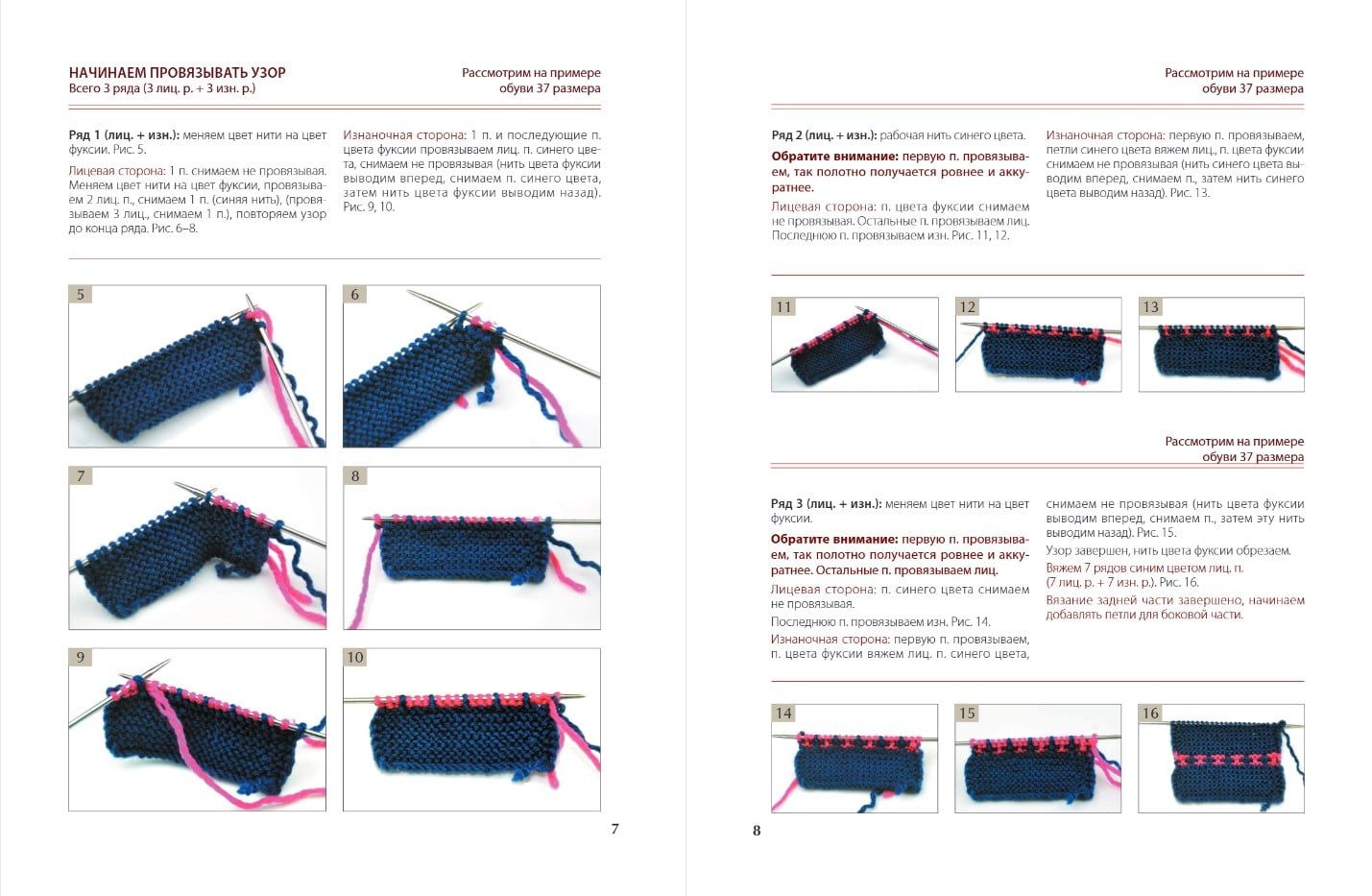 НАЧИНАЕМ ПРОВЯЗЫВАТЬ УЗОР
Всего 3 ряда (3 лиц. р. + 3 изн. р.)

Рассмотрим на примере обуви 37 размера

Ряд 1 (лиц. + изн.): меняем цвет нити на цвет фуксии. Рис. 5.

Лицевая сторона: 1 п. снимаем не провязывая. Меняем цвет нити на цвет фуксии, провязываем 2 лиц. п., снимаем 1 п. (синяя нить), (провязываем 3 лиц., снимаем 1 п.), повторяем узор до конца ряда. Рис. 6–8.

Изнаночная сторона: 1 п. и последующие п. цвета фуксии провязываем лиц. п. синего цвета, снимаем не провязывая (нить цвета фуксии выводим вперед, снимаем п. синего цвета, затем нить цвета фуксии выводим назад). Рис. 9, 10.

5

6

7

8

9

10

7

Рассмотрим на примере обуви 37 размера

Ряд 2 (лиц. + изн.): рабочая нить синего цвета.

Обратите внимание: первую п. провязываем, так полотно получается ровнее и аккуратнее.

Лицевая сторона: п. цвета фуксии снимаем не провязывая. Остальные п. провязываем лиц. Последнюю п. провязываем изн. Рис. 11, 12.

Изнаночная сторона: первую п. провязываем, петли синего цвета вяжем лиц., п. цвета фуксии снимаем не провязывая (нить синего цвета выводим вперед, снимаем п., затем нить синего цвета выводим назад). Рис. 13.

11

12

13

Рассмотрим на примере обуви 37 размера

Ряд 3 (лиц. + изн.): меняем цвет нити на цвет фуксии.

Обратите внимание: первую п. провязываем, так полотно получается ровнее и аккуратнее. Остальные п. провязываем лиц.

Лицевая сторона: п. синего цвета снимаем не провязывая.

Последнюю п. провязываем изн. Рис. 14.

Изнаночная сторона: первую п. провязываем, п. цвета фуксии вяжем лиц. п. синего цвета, снимаем не провязывая (нить цвета фуксии выводим вперед, снимаем п., затем эту нить выводим назад). Рис. 15.

Узор завершен, нить цвета фуксии обрезаем.

Вяжем 7 рядов синим цветом лиц. п. (7 лиц. р. + 7 изн. р.). Рис. 16.

Вязание задней части завершено, начинаем добавлять петли для боковой части.

14

15

16

8