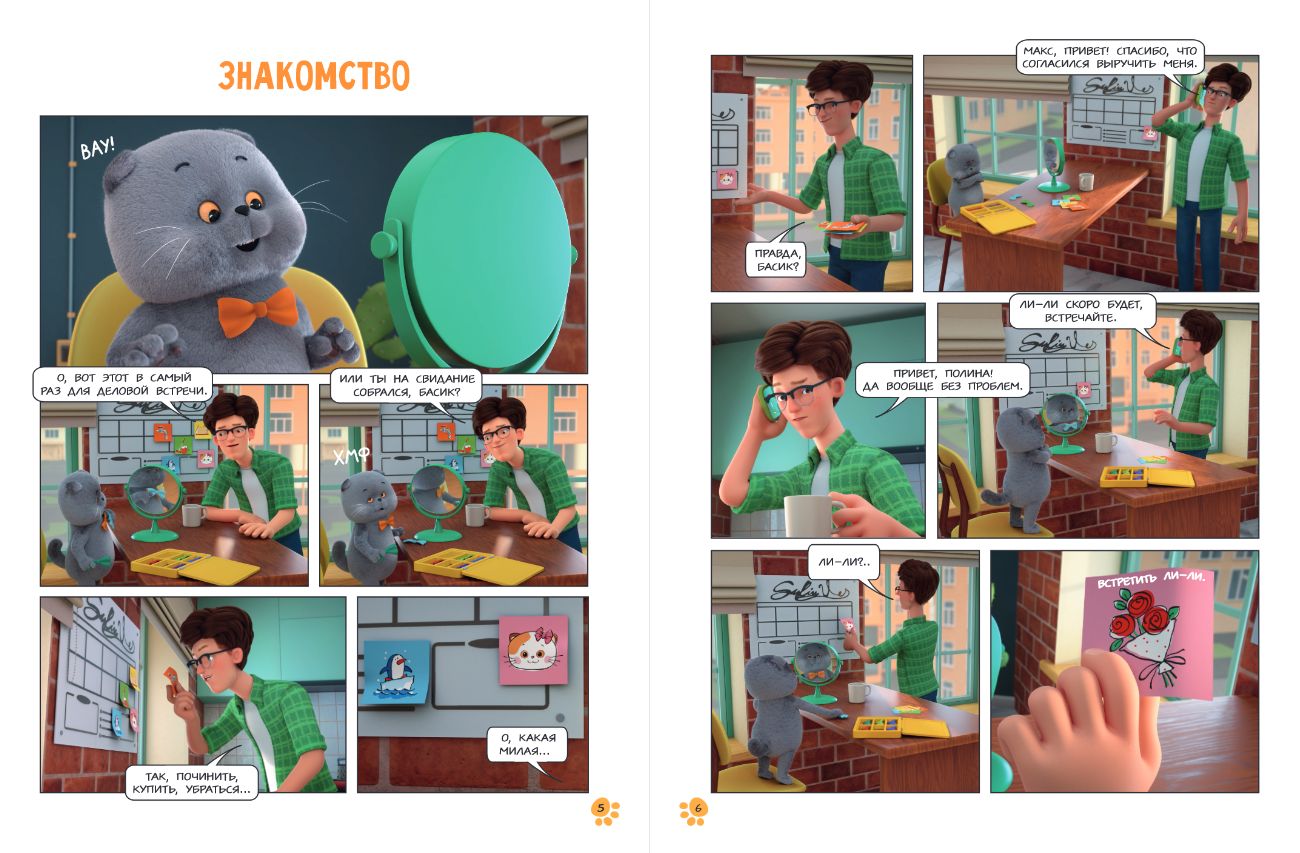 ЗНАКОМСТВО

ВАУ!

О, ВОТ ЭТОТ В САМЫЙ РАЗ ДЛЯ ДЕЛОВОЙ ВСТРЕЧИ.

ИЛИ ТЫ НА СВИДАНИЕ СОБРАЛСЯ, БАСИК?

ХМФ

ТАК, ПОЧИНИТЬ, КУПИТЬ, УБРАТЬСЯ...

О, КАКАЯ МИЛАЯ...

5

ПРАВДА, БАСИК?

МАКС, ПРИВЕТ! СПАСИБО, ЧТО СОГЛАСИЛСЯ ВЫРУЧИТЬ МЕНЯ.

ПРИВЕТ, ПОЛИНА! ДА ВООБЩЕ БЕЗ ПРОБЛЕМ.

ЛИ-ЛИ СКОРО БУДЕТ, ВСТРЕЧАЙТЕ.

ЛИ-ЛИ?..

ВСТРЕТИТЬ ЛИ-ЛИ.

6