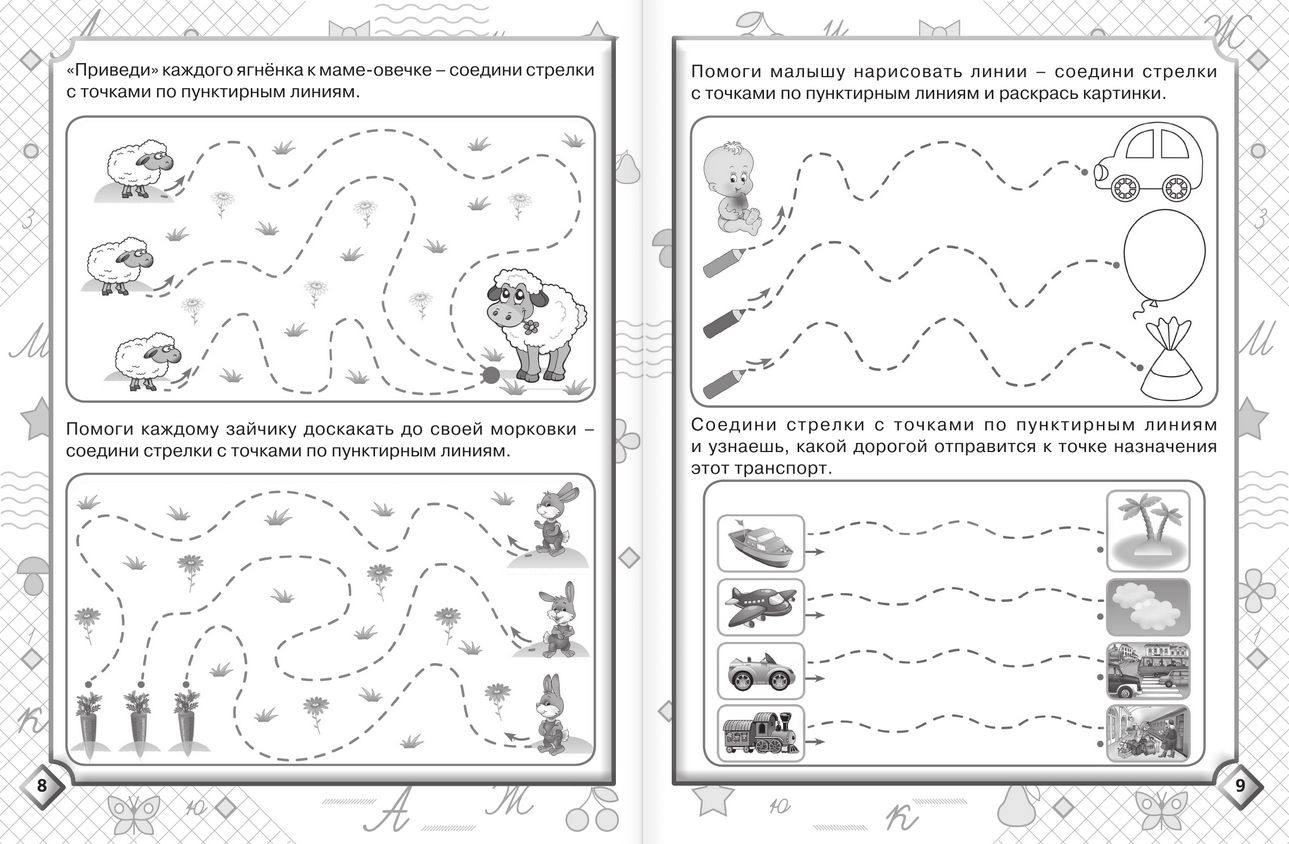 «Приведи» каждого ягнёнка к маме-овечке – соедини стрелки с точками по пунктирным линиям.

Помоги каждому зайчику доскакать до своей морковки – соедини стрелки с точками по пунктирным линиям.

8

Помоги малышу нарисовать линии – соедини стрелки с точками по пунктирным линиям и раскрась картинки.

Соедини стрелки с точками по пунктирным линиям и узнаешь, какой дорогой отправится к точке назначения этот транспорт.

9