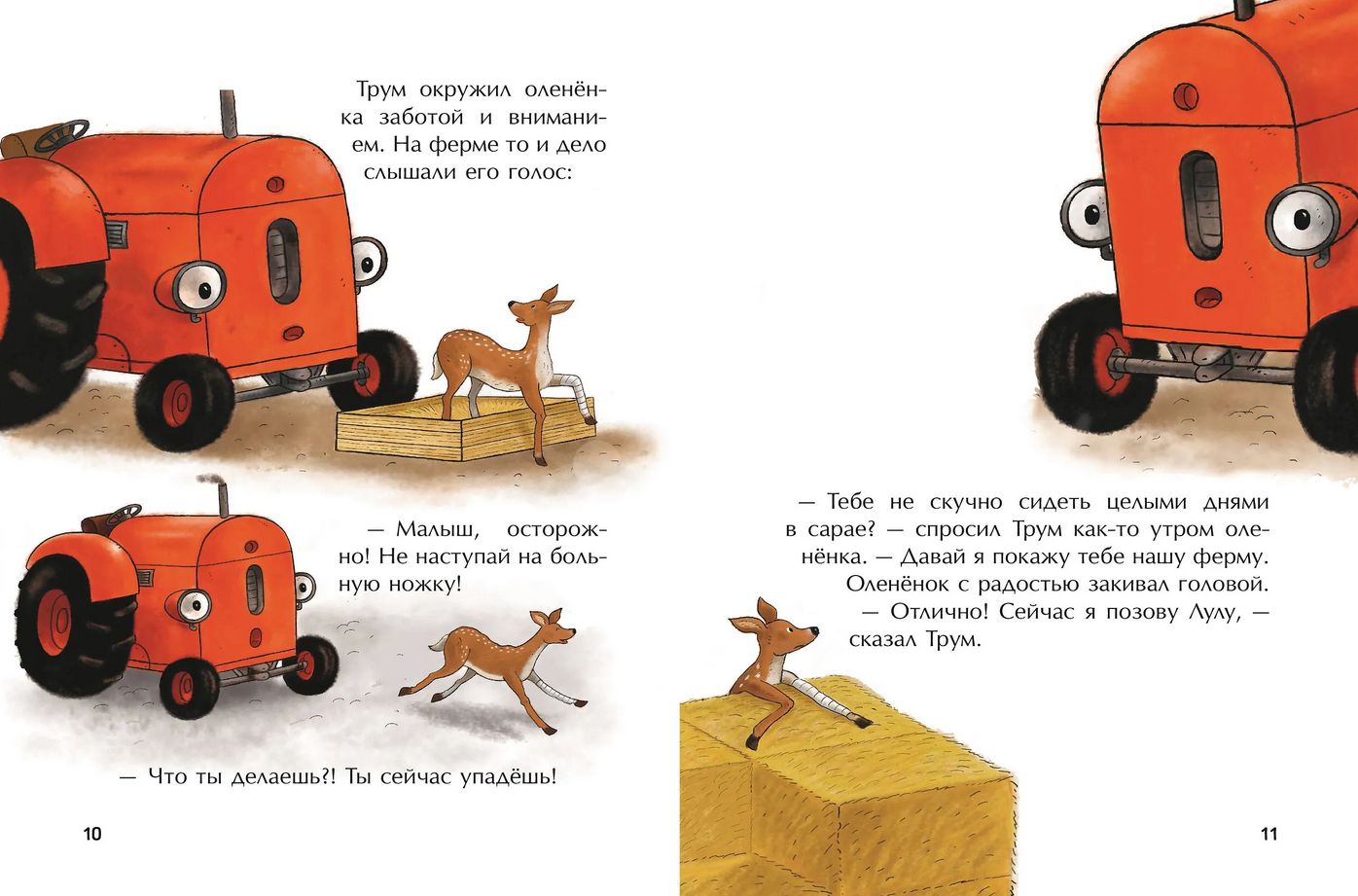 Трум окружил оленёнка заботой и вниманием. На ферме то и дело слышали его голос:

— Малыш, осторожно! Не наступай на больную ножку!

— Что ты делаешь?! Ты сейчас упадёшь!

10

— Тебе не скучно сидеть целыми днями в сарае? — спросил Трум как-то утром оленёнка. — Давай я покажу тебе нашу ферму.

Оленёнок с радостью закивал головой.

— Отлично! Сейчас я позову Лулу, — сказал Трум.

11