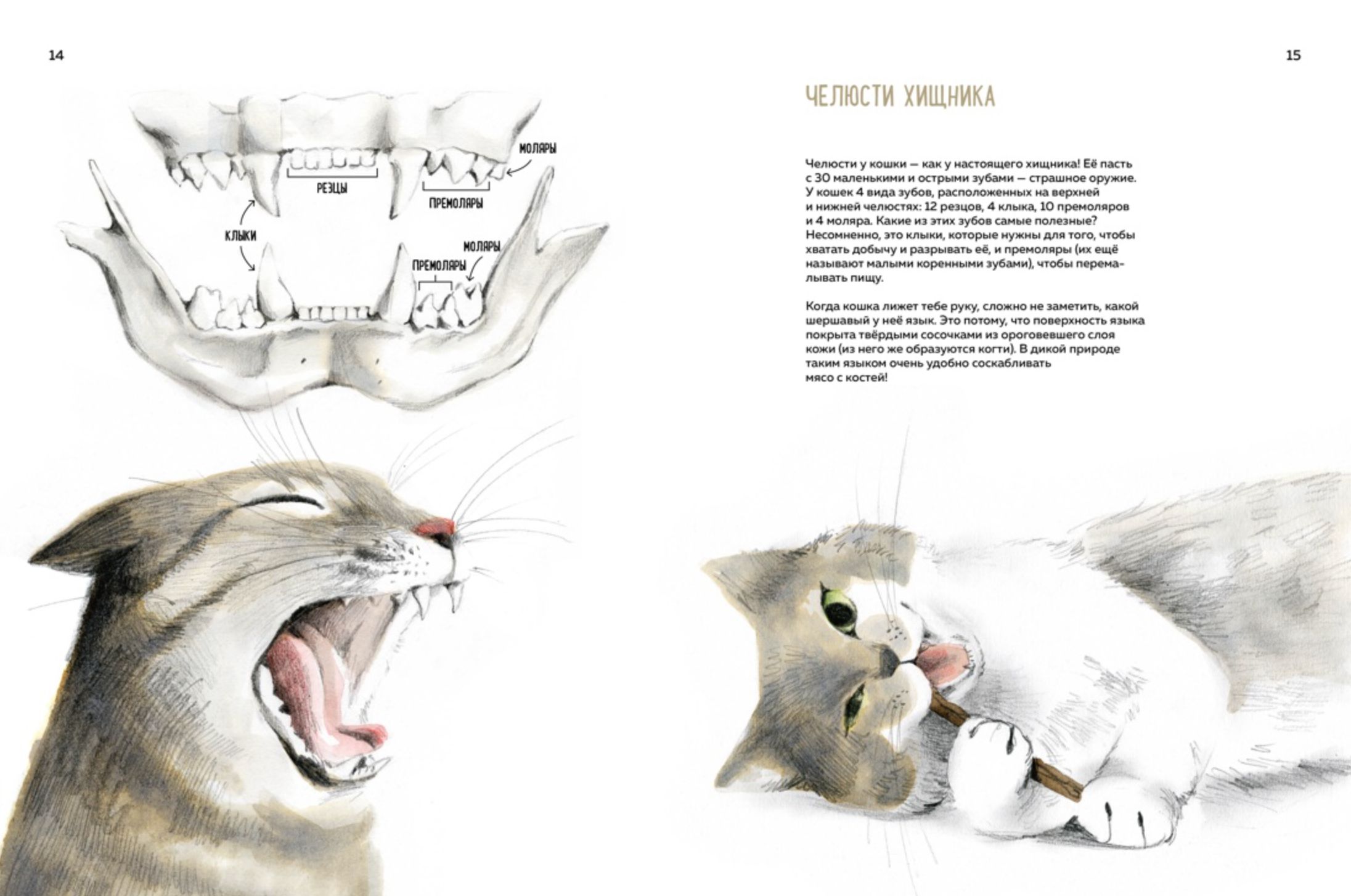 14

МОЛЯРЫ

РЕЗЦЫ

ПРЕМОЛЯРЫ

КЛЫКИ

МОЛЯРЫ

ПРЕМОЛЯРЫ

15

ЧЕЛЮСТИ ХИЩНИКА

Челюсти у кошки — как у настоящего хищника! Её пасть с 30 маленькими и острыми зубами — страшное оружие. У кошек 4 вида зубов, расположенных на верхней и нижней челюстях: 12 резцов, 4 клыка, 10 премоляров и 4 моляра. Какие из этих зубов самые полезные? Несомненно, это клыки, которые нужны для того, чтобы хватать добычу и разрывать её, и премоляры (их ещё называют малыми коренными зубами), чтобы перемалывать пищу.

Когда кошка лижет тебе руку, сложно не заметить, какой шершавый у неё язык. Это потому, что поверхность языка покрыта твёрдыми сосочками из ороговевшего слоя кожи (из него же образуются когти). В дикой природе таким языком очень удобно соскабливать мясо с костей!