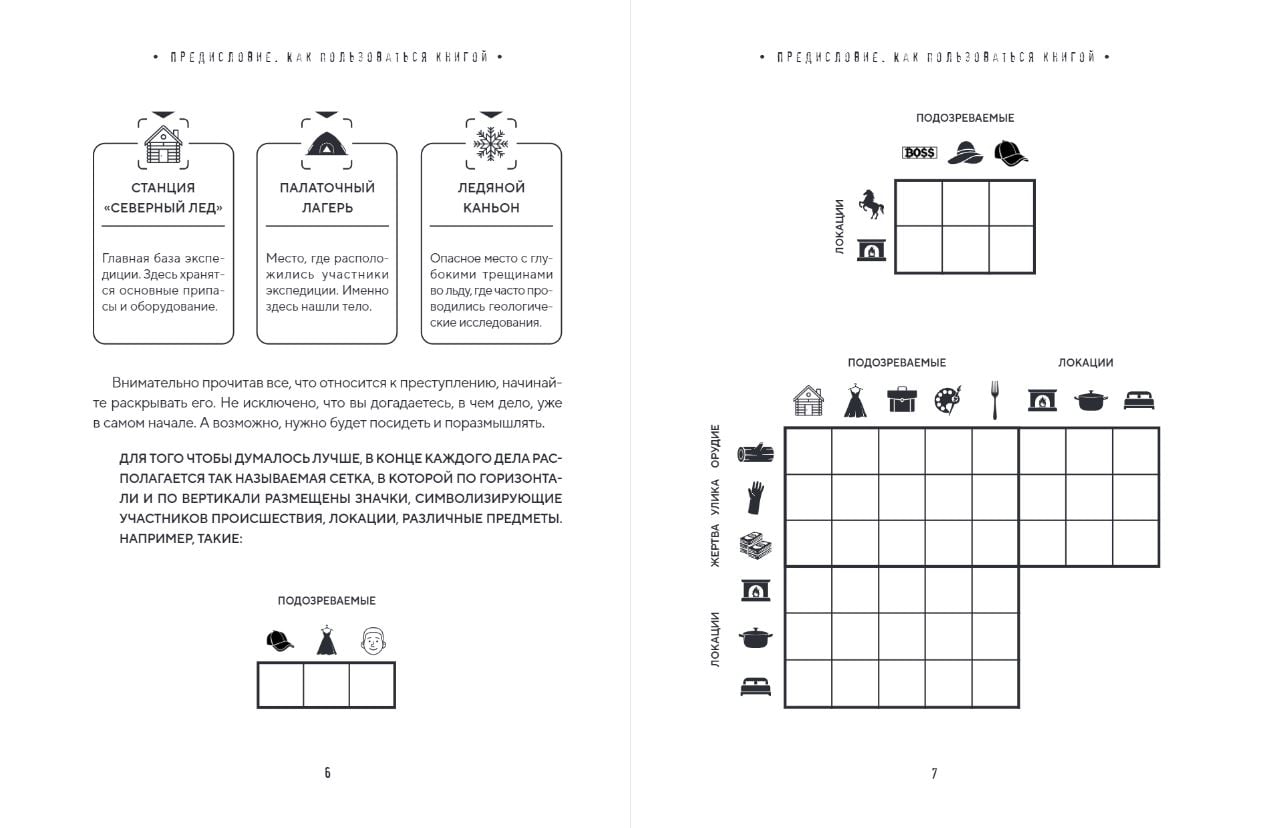 • ПРЕДИСЛОВИЕ. КАК ПОЛЬЗОВАТЬСЯ КНИГОЙ •

СТАНЦИЯ «СЕВЕРНЫЙ ЛЕД»

Главная база экспедиции. Здесь хранятся основные припасы и оборудование.

ПАЛАТОЧНЫЙ ЛАГЕРЬ

Место, где расположились участники экспедиции. Именно здесь нашли тело.

ЛЕДЯНОЙ КАНЬОН

Опасное место с глубокими трещинами во льду, где часто проводились геологические исследования.

Внимательно прочитав все, что относится к преступлению, начинайте раскрывать его. Не исключено, что вы догадаетесь, в чем дело, уже в самом начале. А возможно, нужно будет посидеть и поразмышлять.

ДЛЯ ТОГО ЧТОБЫ ДУМАЛОСЬ ЛУЧШЕ, В КОНЦЕ КАЖДОГО ДЕЛА РАСПОЛАГАЕТСЯ ТАК НАЗЫВАЕМАЯ СЕТКА, В КОТОРОЙ ПО ГОРИЗОНТАЛИ И ПО ВЕРТИКАЛИ РАЗМЕЩЕНЫ ЗНАЧКИ, СИМВОЛИЗИРУЮЩИЕ УЧАСТНИКОВ ПРОИСШЕСТВИЯ, ЛОКАЦИИ, РАЗЛИЧНЫЕ ПРЕДМЕТЫ. НАПРИМЕР, ТАКИЕ:

ПОДОЗРЕВАЕМЫЕ

6

• ПРЕДИСЛОВИЕ. КАК ПОЛЬЗОВАТЬСЯ КНИГОЙ •

ПОДОЗРЕВАЕМЫЕ

BOSS

ЛОКАЦИИ

ПОДОЗРЕВАЕМЫЕ

ЛОКАЦИИ

ОРУДИЕ

УЛИКА

ЖЕРТВА

ЛОКАЦИИ

7