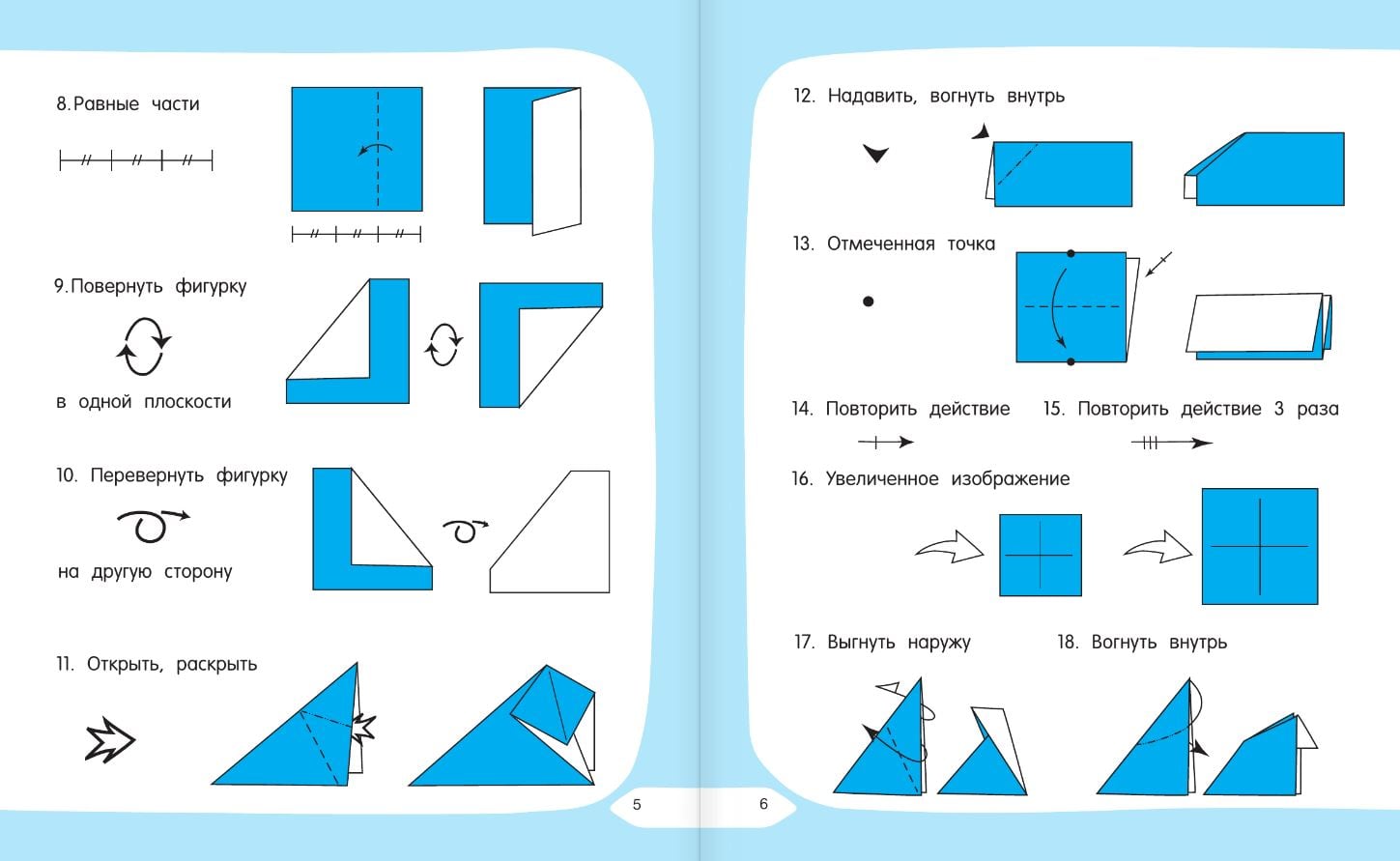 8. Равные части

9. Повернуть фигурку

в одной плоскости

10. Перевернуть фигурку

на другую сторону

11. Открыть, раскрыть

5

12. Надавить, вогнуть внутрь

13. Отмеченная точка

14. Повторить действие

15. Повторить действие 3 раза

16. Увеличенное изображение

17. Выгнуть наружу

18. Вогнуть внутрь

6