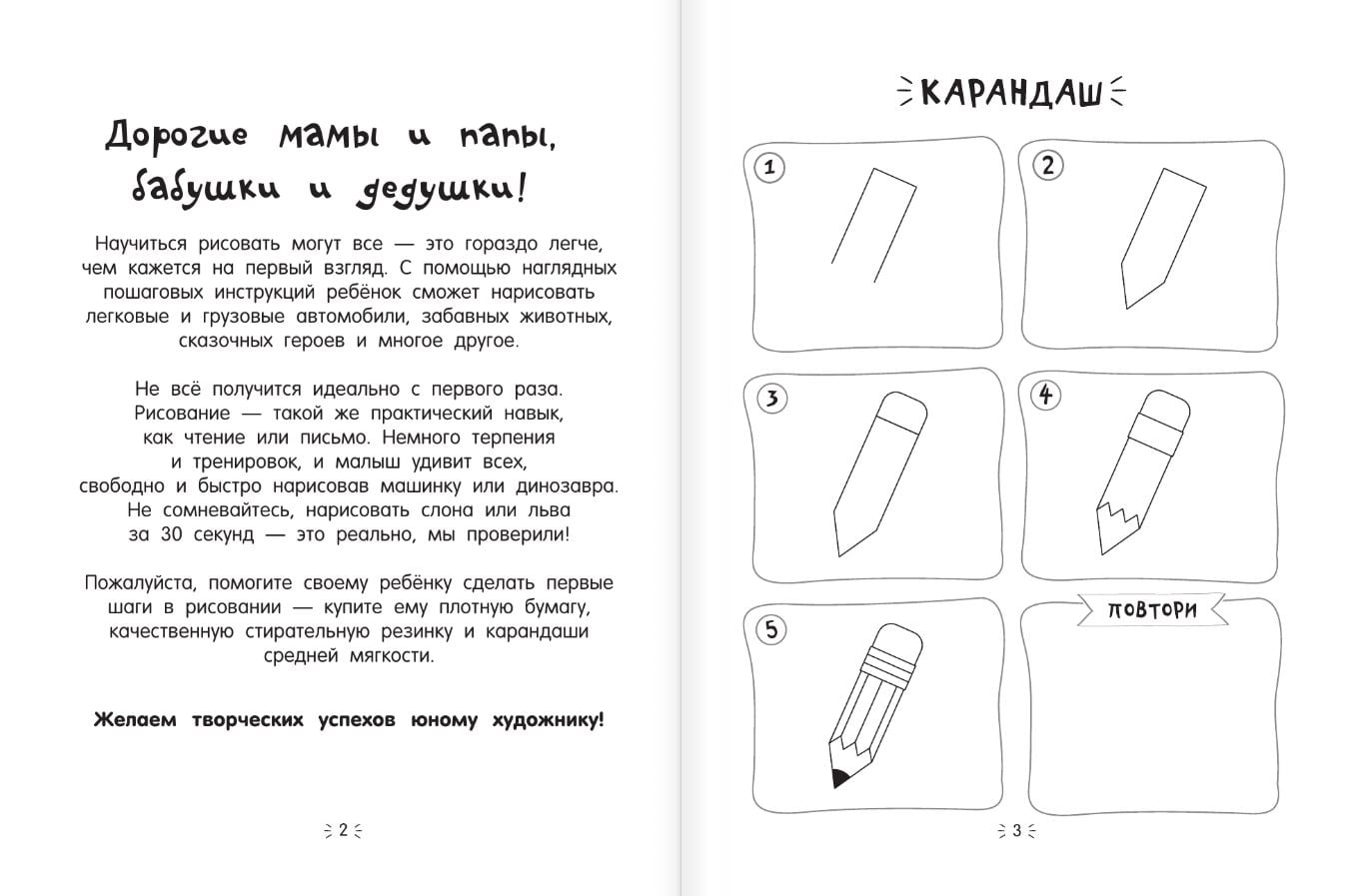 Дорогие мамы и папы, бабушки и дедушки!

Научиться рисовать могут все — это гораздо легче, чем кажется на первый взгляд. С помощью наглядных пошаговых инструкций ребёнок сможет нарисовать легковые и грузовые автомобили, забавных животных, сказочных героев и многое другое.

Не всё получится идеально с первого раза. Рисование — такой же практический навык, как чтение или письмо. Немного терпения и тренировок, и малыш удивит всех, свободно и быстро нарисовав машинку или динозавра. Не сомневайтесь, нарисовать слона или льва за 30 секунд — это реально, мы проверили!

Пожалуйста, помогите своему ребёнку сделать первые шаги в рисовании — купите ему плотную бумагу, качественную стирательную резинку и карандаши средней мягкости.

Желаем творческих успехов юному художнику!

2

КАРАНДАШ

1

2

3

4

5

ПОВТОРИ

3