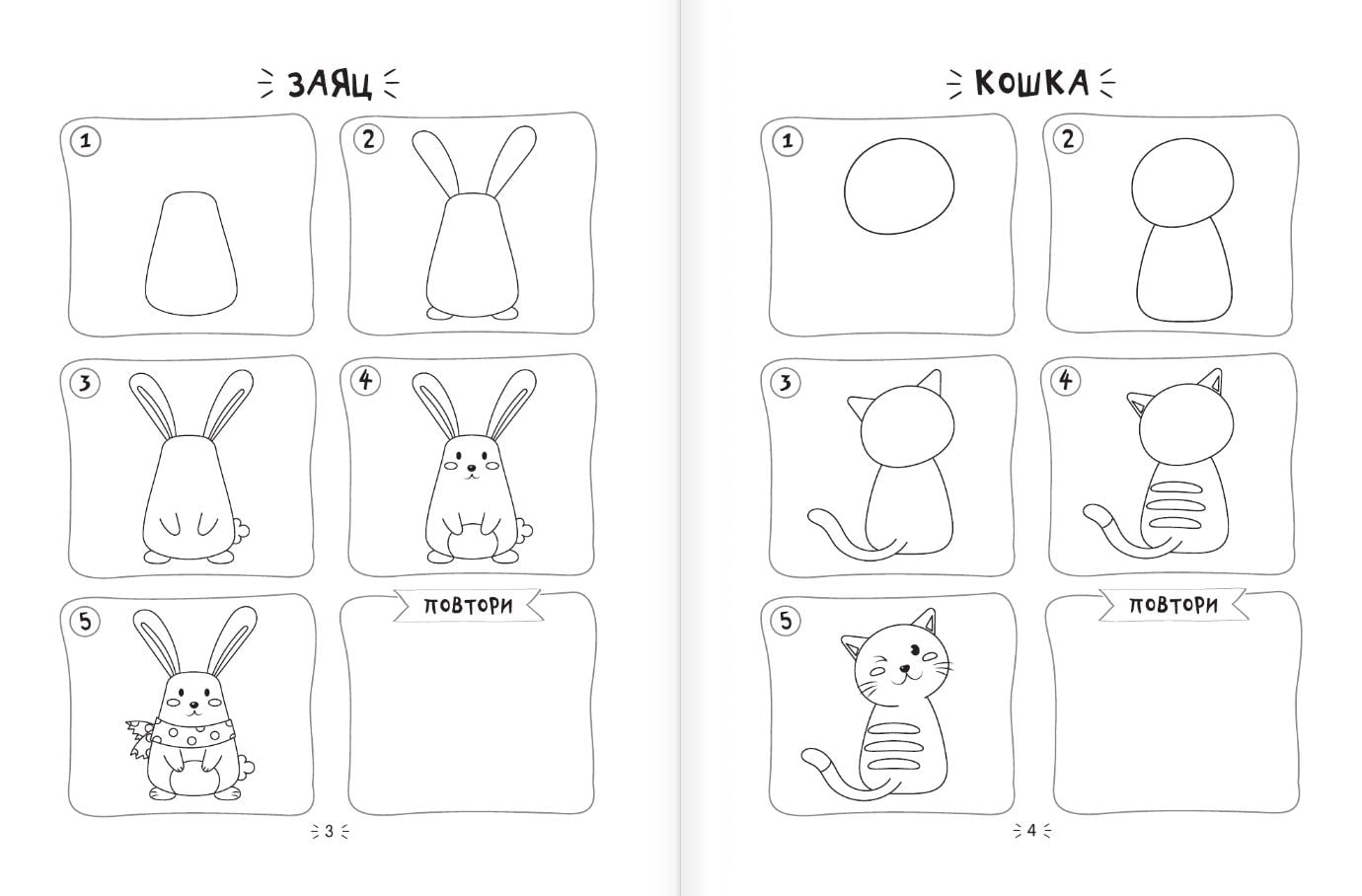 ЗАЯЦ

1

2

3

4

5

ПОВТОРИ

3

КОШКА

1

2

3

4

5

ПОВТОРИ

4