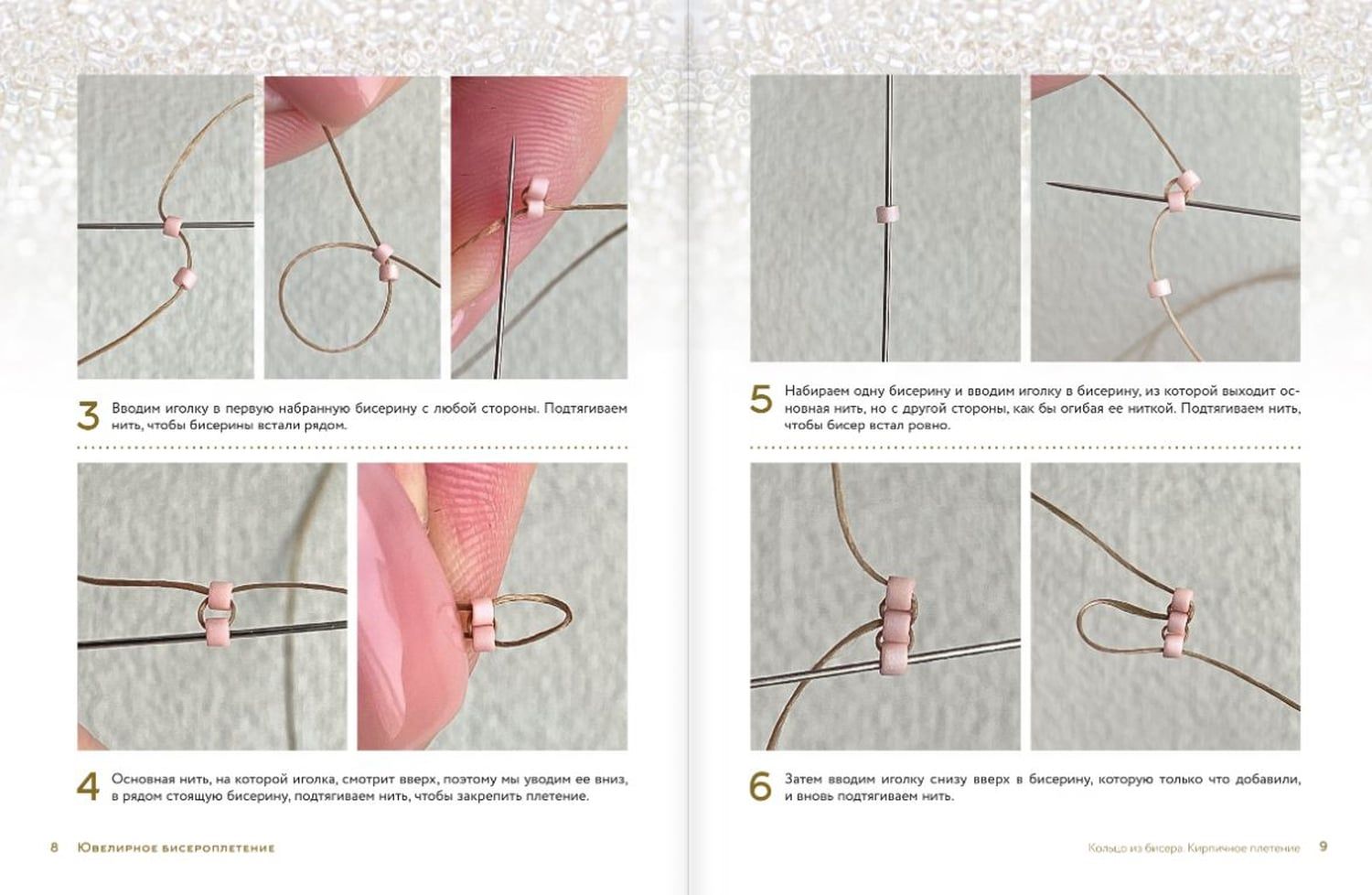 3 Вводим иголку в первую набранную бисерину с любой стороны. Подтягиваем нить, чтобы бисерины встали рядом.

4 Основная нить, на которой иголка, смотрит вверх, поэтому мы уводим ее вниз, в рядом стоящую бисерину, подтягиваем нить, чтобы закрепить плетение.

8 Ювелирное бисероплетение

5 Набираем одну бисерину и вводим иголку в бисерину, из которой выходит основная нить, но с другой стороны, как бы огибая ее ниткой. Подтягиваем нить, чтобы бисер встал ровно.

6 Затем вводим иголку снизу вверх в бисерину, которую только что добавили, и вновь подтягиваем нить.

Кольцо из бисера. Кирпичное плетение 9