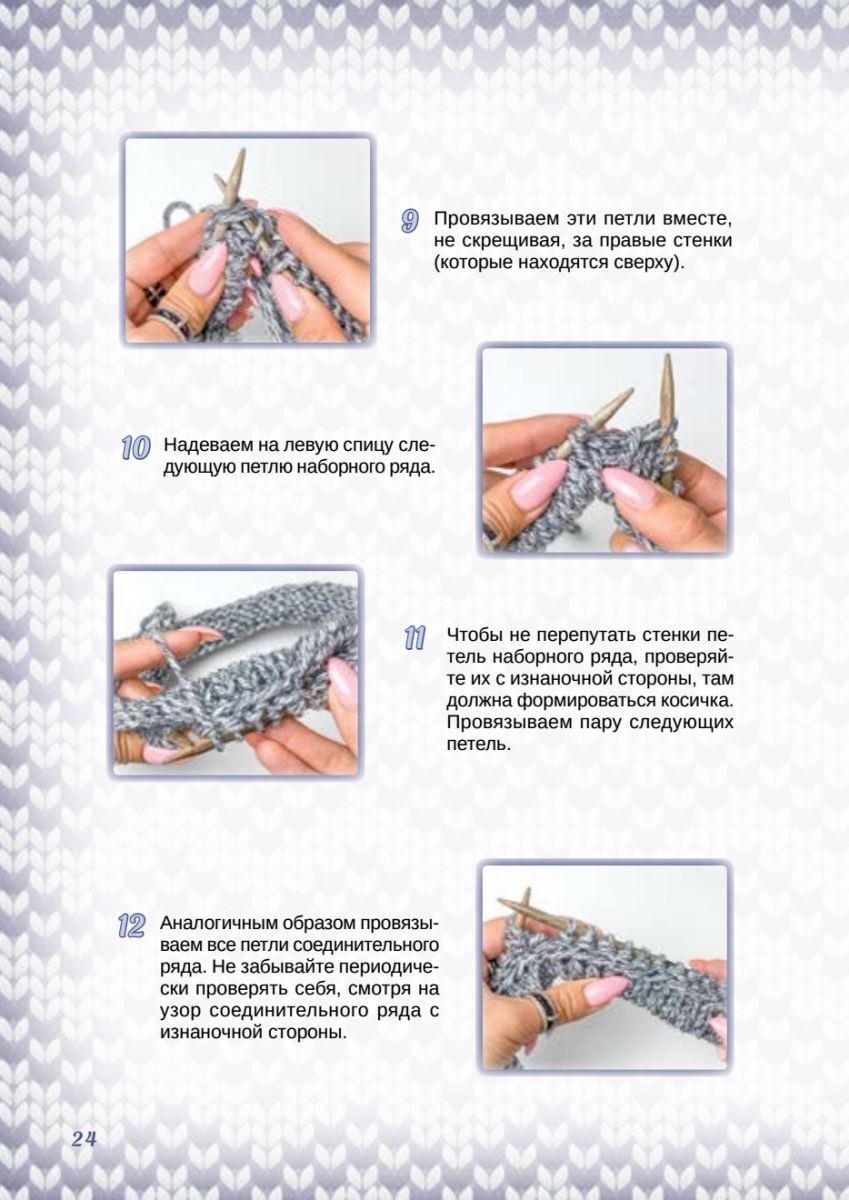 9 Провязываем эти петли вместе, не скрещивая, за правые стенки (которые находятся сверху).

10 Надеваем на левую спицу следующую петлю наборного ряда.

11 Чтобы не перепутать стенки петель наборного ряда, проверяйте их с изнаночной стороны, там должна формироваться косичка. Провязываем пару следующих петель.

12 Аналогичным образом провязываем все петли соединительного ряда. Не забывайте периодически проверять себя, смотря на узор соединительного ряда с изнаночной стороны.

24