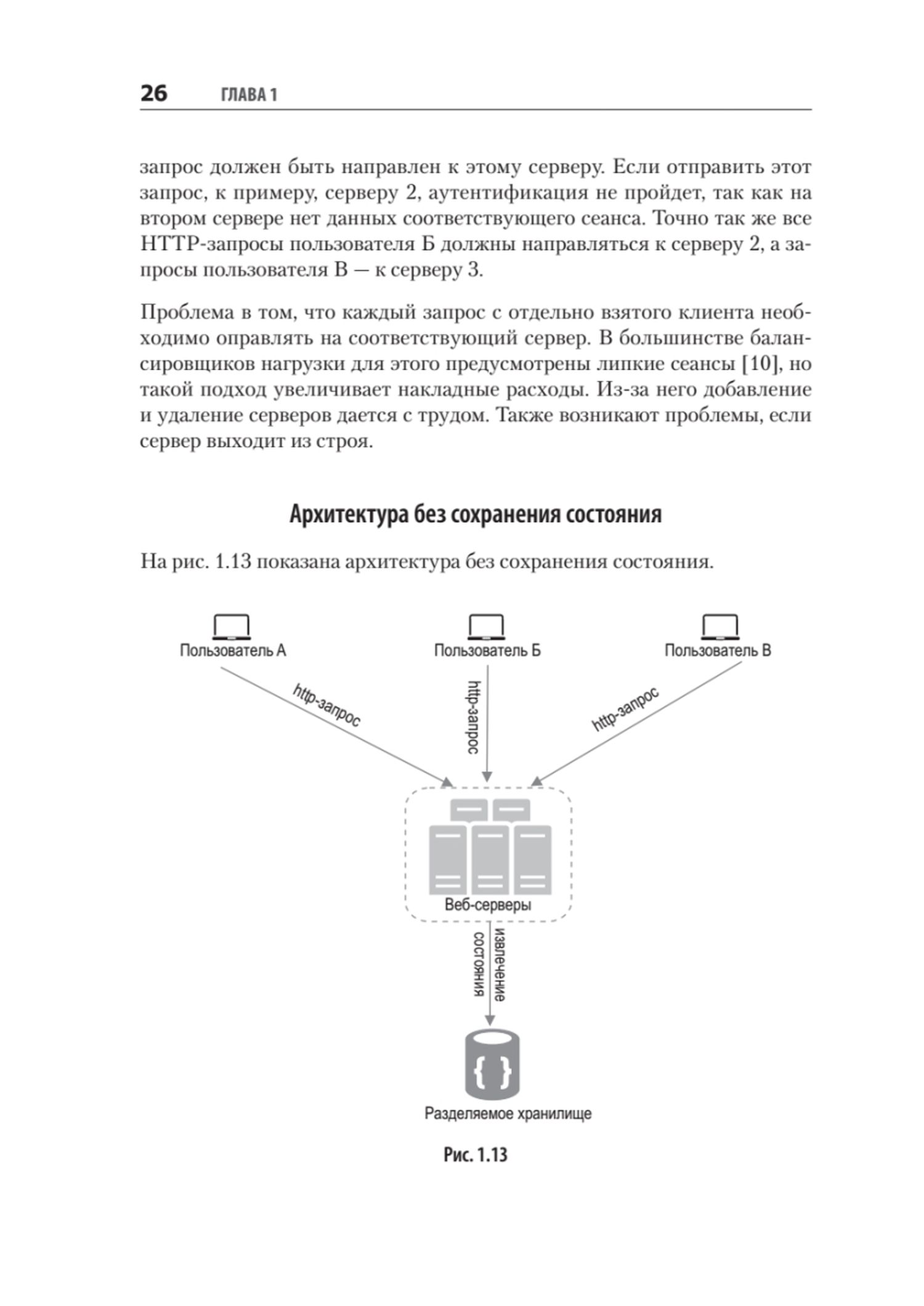 26 ГЛАВА 1

запрос должен быть направлен к этому серверу. Если отправить этот запрос, к примеру, серверу 2, аутентификация не пройдет, так как на втором сервере нет данных соответствующего сеанса. Точно так же все HTTP-запросы пользователя Б должны направляться к серверу 2, а запросы пользователя В — к серверу 3.

Проблема в том, что каждый запрос с отдельно взятого клиента необходимо оправлять на соответствующий сервер. В большинстве балансировщиков нагрузки для этого предусмотрены липкие сеансы [10], но такой подход увеличивает накладные расходы. Из-за него добавление и удаление серверов дается с трудом. Также возникают проблемы, если сервер выходит из строя.

Архитектура без сохранения состояния

На рис. 1.13 показана архитектура без сохранения состояния.

Пользователь А
Пользователь Б
Пользователь В
http-запрос
http-запрос
http-запрос
Веб-серверы
извлечение состояния
{ }
Разделяемое хранилище

Рис. 1.13