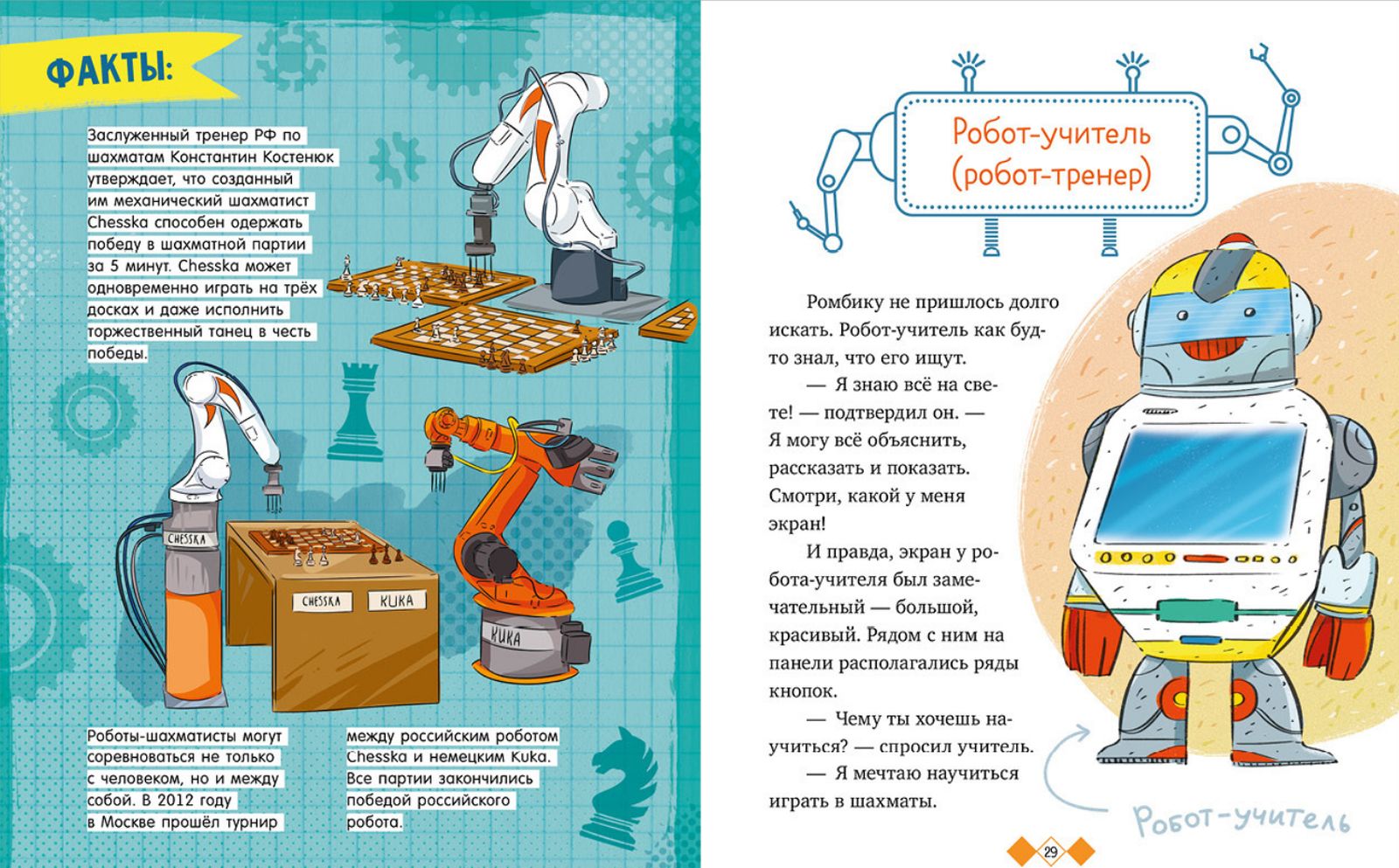 ФАКТЫ:

Заслуженный тренер РФ по шахматам Константин Костенюк утверждает, что созданный им механический шахматист Chesska способен одержать победу в шахматной партии за 5 минут. Chesska может одновременно играть на трёх досках и даже исполнить торжественный танец в честь победы.

CHESSKA

CHESSKA

KUKA

KUKA

Роботы-шахматисты могут соревноваться не только с человеком, но и между собой. В 2012 году в Москве прошёл турнир между российским роботом Chesska и немецким Kuka. Все партии закончились победой российского робота.

Робот-учитель (робот-тренер)

Ромбику не пришлось долго искать. Робот-учитель как будто знал, что его ищут.

— Я знаю всё на свете! — подтвердил он. — Я могу всё объяснить, рассказать и показать. Смотри, какой у меня экран!

И правда, экран у робота-учителя был замечательный — большой, красивый. Рядом с ним на панели располагались ряды кнопок.

— Чему ты хочешь научиться? — спросил учитель.

— Я мечтаю научиться играть в шахматы.

Робот-учитель

29