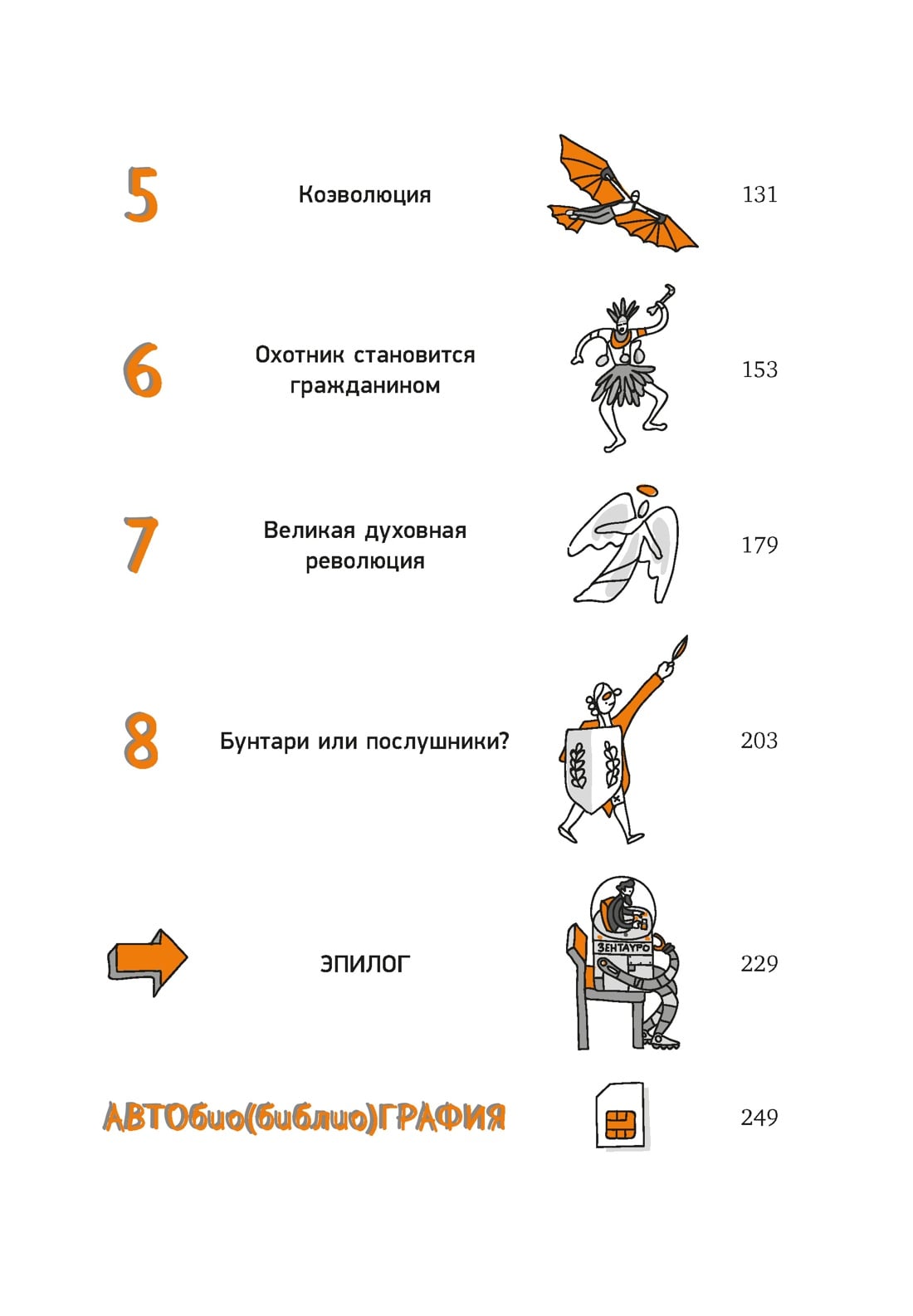 5 Козволюция 131

6 Охотник становится гражданином 153

7 Великая духовная революция 179

8 Бунтари или послушники? 203

ЭПИЛОГ

ЗЕНТАУРО

229

АВТОбио(библио)ГРАФИЯ 249