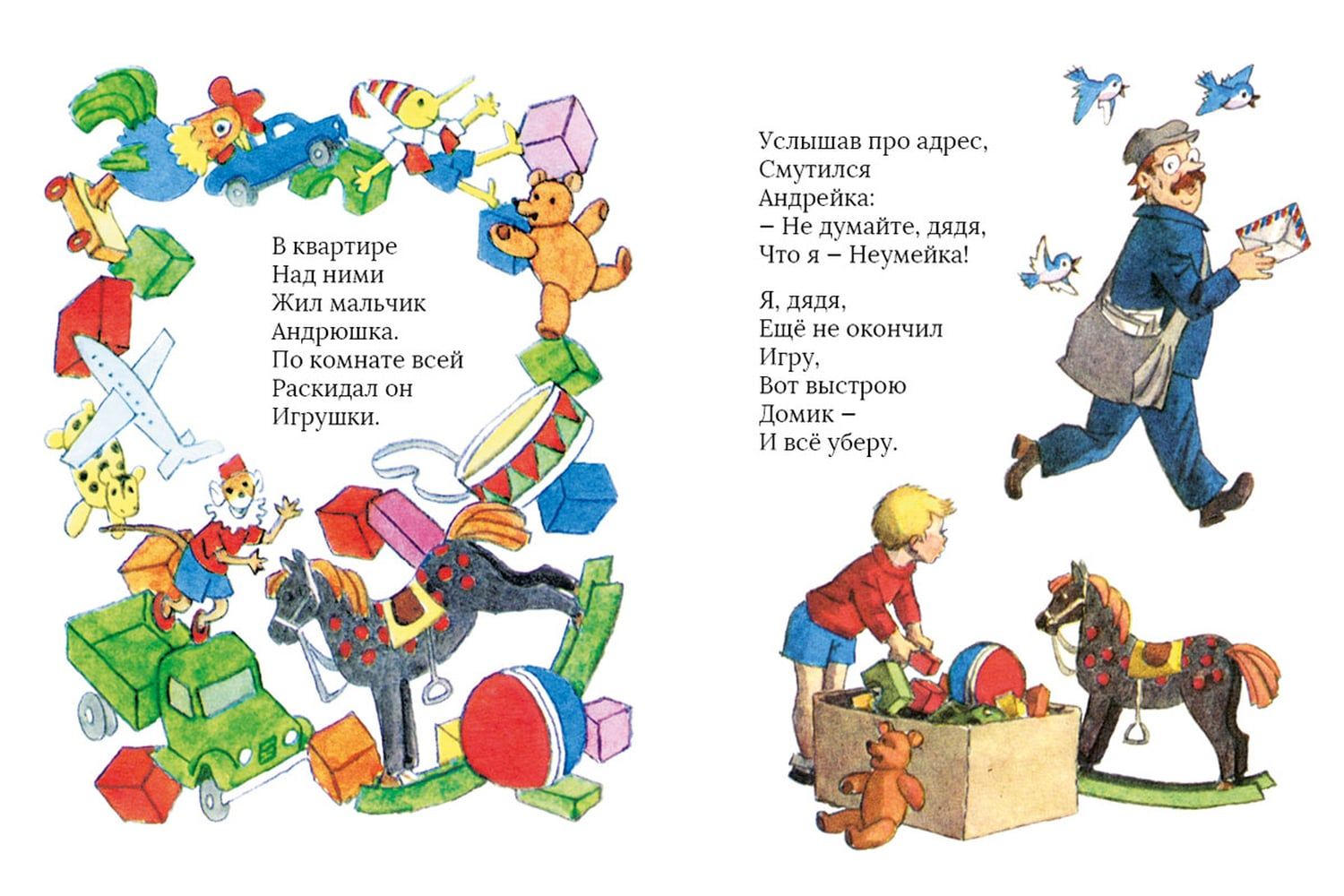 В квартире
Над ними
Жил мальчик
Андрюшка.
По комнате всей
Раскидал он
Игрушки.

Услышав про адрес,
Смутился
Андрейка:
– Не думайте, дядя,
Что я – Неумейка!

Я, дядя,
Ещё не окончил
Игру,
Вот выстрою
Домик –
И всё уберу.