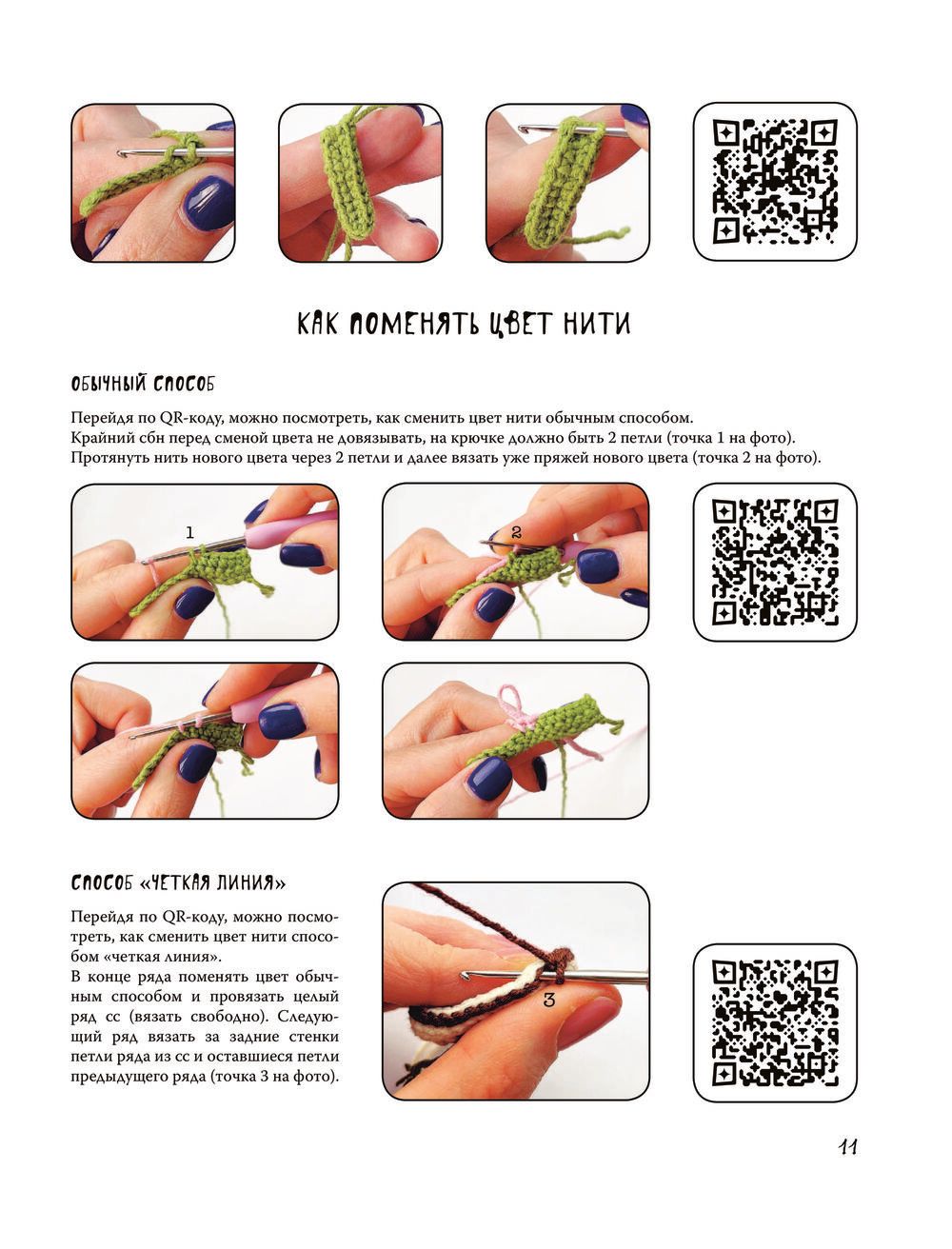 КАК ПОМЕНЯТЬ ЦВЕТ НИТИ

ОБЫЧНЫЙ СПОСОБ

Перейдя по QR-коду, можно посмотреть, как сменить цвет нити обычным способом.
Крайний сбн перед сменой цвета не довязывать, на крючке должно быть 2 петли (точка 1 на фото).
Протянуть нить нового цвета через 2 петли и далее вязать уже пряжей нового цвета (точка 2 на фото).

1

2

СПОСОБ «ЧЕТКАЯ ЛИНИЯ»

Перейдя по QR-коду, можно посмотреть, как сменить цвет нити способом «четкая линия».
В конце ряда поменять цвет обычным способом и провязать целый ряд сс (вязать свободно). Следующий ряд вязать за задние стенки петли ряда из сс и оставшиеся петли предыдущего ряда (точка 3 на фото).

3

11