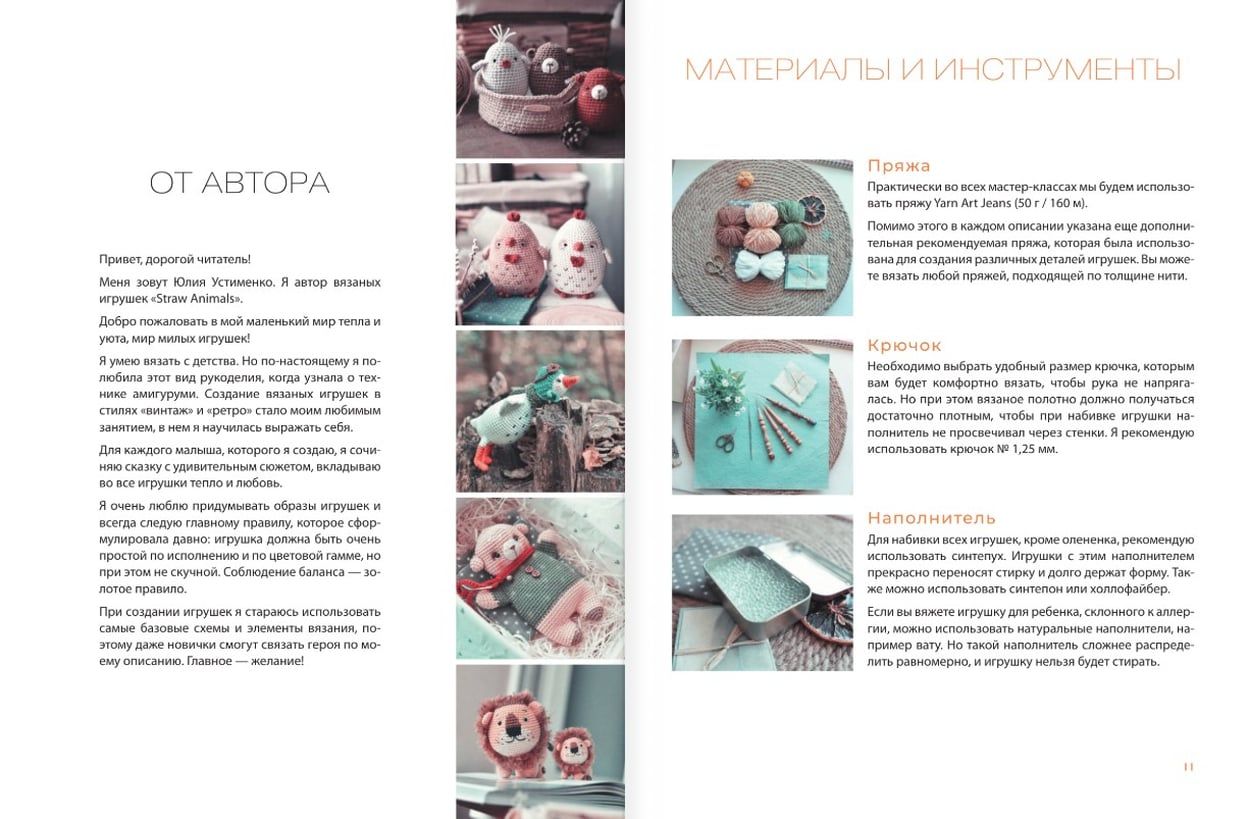 ОТ АВТОРА

Привет, дорогой читатель!

Меня зовут Юлия Устименко. Я автор вязаных игрушек «Straw Animals».

Добро пожаловать в мой маленький мир тепла и уюта, мир милых игрушек!

Я умею вязать с детства. Но по-настоящему я полюбила этот вид рукоделия, когда узнала о технике амигуруми. Создание вязаных игрушек в стилях «винтаж» и «ретро» стало моим любимым занятием, в нем я научилась выражать себя.

Для каждого малыша, которого я создаю, я сочиняю сказку с удивительным сюжетом, вкладываю во все игрушки тепло и любовь.

Я очень люблю придумывать образы игрушек и всегда следую главному правилу, которое сформулировала давно: игрушка должна быть очень простой по исполнению и по цветовой гамме, но при этом не скучной. Соблюдение баланса — золотое правило.

При создании игрушек я стараюсь использовать самые базовые схемы и элементы вязания, поэтому даже новички смогут связать героя по моему описанию. Главное — желание!

МАТЕРИАЛЫ И ИНСТРУМЕНТЫ

Пряжа

Практически во всех мастер-классах мы будем использовать пряжу Yarn Art Jeans (50 г / 160 м).

Помимо этого в каждом описании указана еще дополнительная рекомендуемая пряжа, которая была использована для создания различных деталей игрушек. Вы можете вязать любой пряжей, подходящей по толщине нити.

Крючок

Необходимо выбрать удобный размер крючка, которым вам будет комфортно вязать, чтобы рука не напрягалась. Но при этом вязаное полотно должно получаться достаточно плотным, чтобы при набивке игрушки наполнитель не просвечивал через стенки. Я рекомендую использовать крючок № 1,25 мм.

Наполнитель

Для набивки всех игрушек, кроме олененка, рекомендую использовать синтепух. Игрушки с этим наполнителем прекрасно переносят стирку и долго держат форму. Также можно использовать синтепон или холлофайбер.

Если вы вяжете игрушку для ребенка, склонного к аллергии, можно использовать натуральные наполнители, например вату. Но такой наполнитель сложнее распределить равномерно, и игрушку нельзя будет стирать.

11