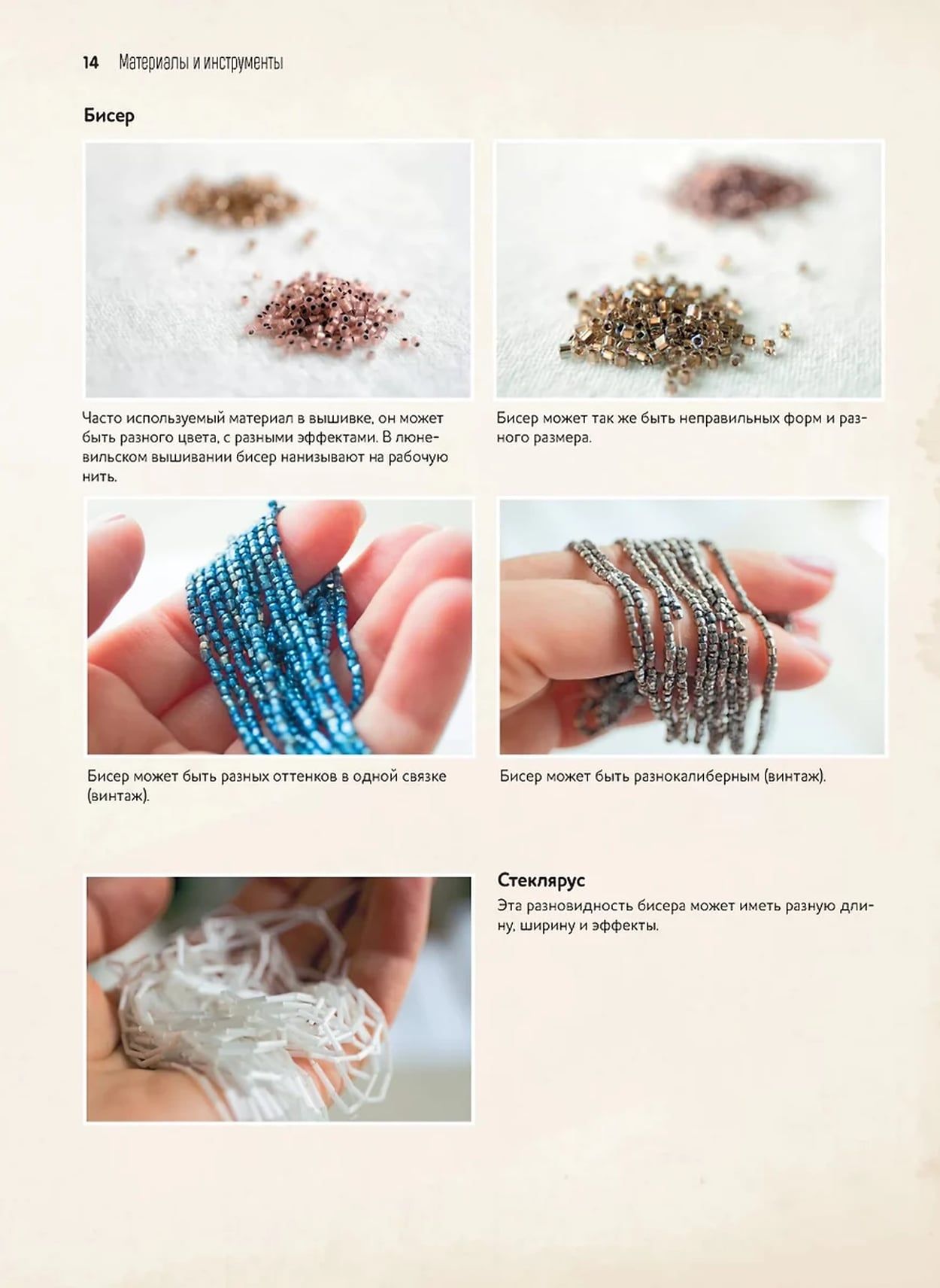 14 Материалы и инструменты

Бисер

Часто используемый материал в вышивке, он может быть разного цвета, с разными эффектами. В люневильском вышивании бисер нанизывают на рабочую нить.

Бисер может так же быть неправильных форм и разного размера.

Бисер может быть разных оттенков в одной связке (винтаж).

Бисер может быть разнокалиберным (винтаж).

Стеклярус

Эта разновидность бисера может иметь разную длину, ширину и эффекты.