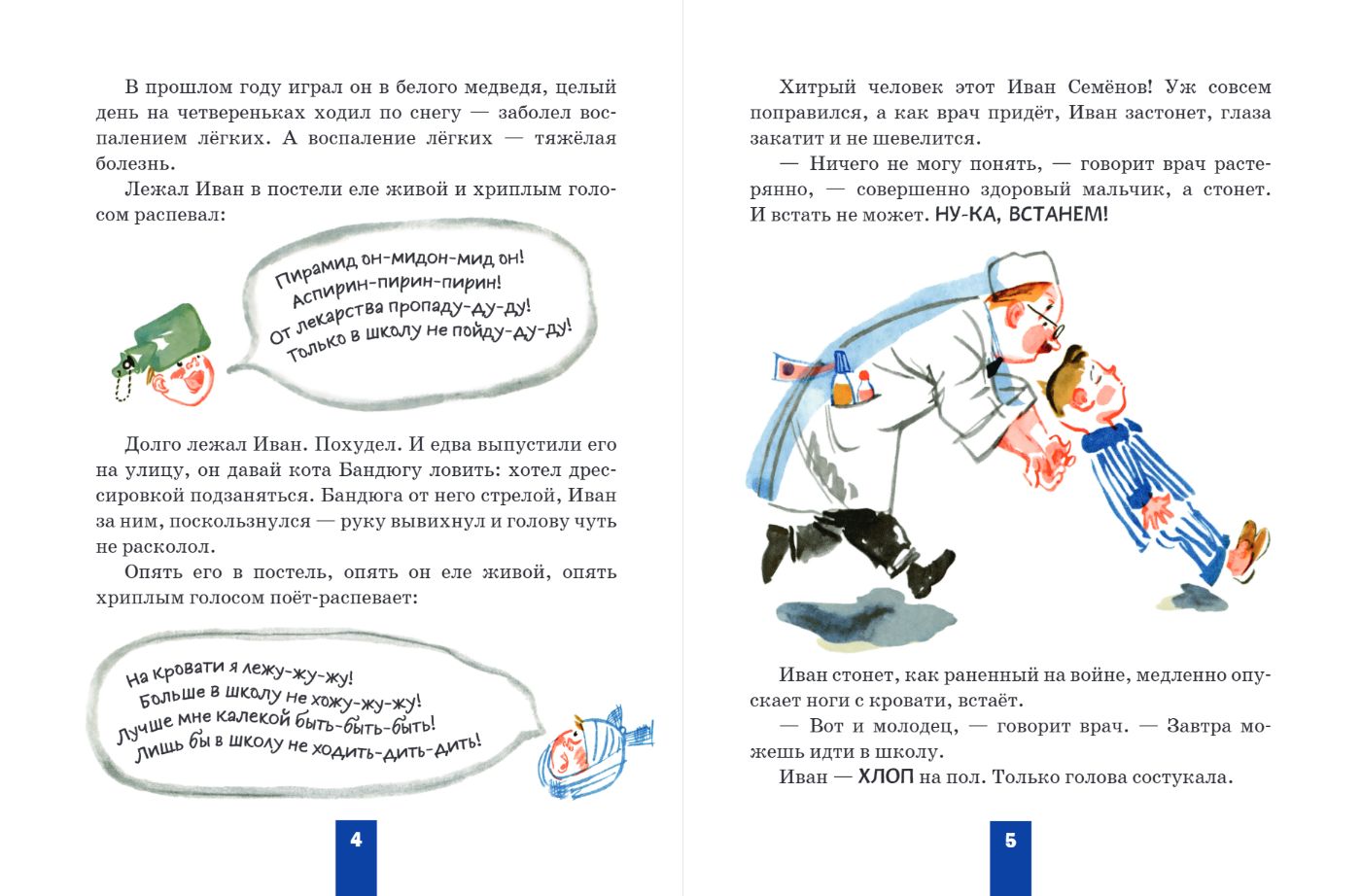 В прошлом году играл он в белого медведя, целый день на четвереньках ходил по снегу — заболел воспалением лёгких. А воспаление лёгких — тяжёлая болезнь.

Лежал Иван в постели еле живой и хриплым голосом распевал:

Пирамид он-мидон-мид он!
Аспирин-пирин-пирин!
От лекарства пропаду-ду-ду!
Только в школу не пойду-ду-ду!

Долго лежал Иван. Похудел. И едва выпустили его на улицу, он давай кота Бандюгу ловить: хотел дрессировкой подзаняться. Бандюга от него стрелой, Иван за ним, поскользнулся — руку вывихнул и голову чуть не расколол.

Опять его в постель, опять он еле живой, опять хриплым голосом поёт-распевает:

На кровати я лежу-жу-жу!
Больше в школу не хожу-жу-жу!
Лучше мне калекой быть-быть-быть!
Лишь бы в школу не ходить-дить-дить!

4

Хитрый человек этот Иван Семёнов! Уж совсем поправился, а как врач придёт, Иван застонет, глаза закатит и не шевелится.

— Ничего не могу понять, — говорит врач растерянно, — совершенно здоровый мальчик, а стонет. И встать не может. НУ-КА, ВСТАНЕМ!

Иван стонет, как раненный на войне, медленно опускает ноги с кровати, встаёт.

— Вот и молодец, — говорит врач. — Завтра можешь идти в школу.

Иван — ХЛОП на пол. Только голова состукала.

5