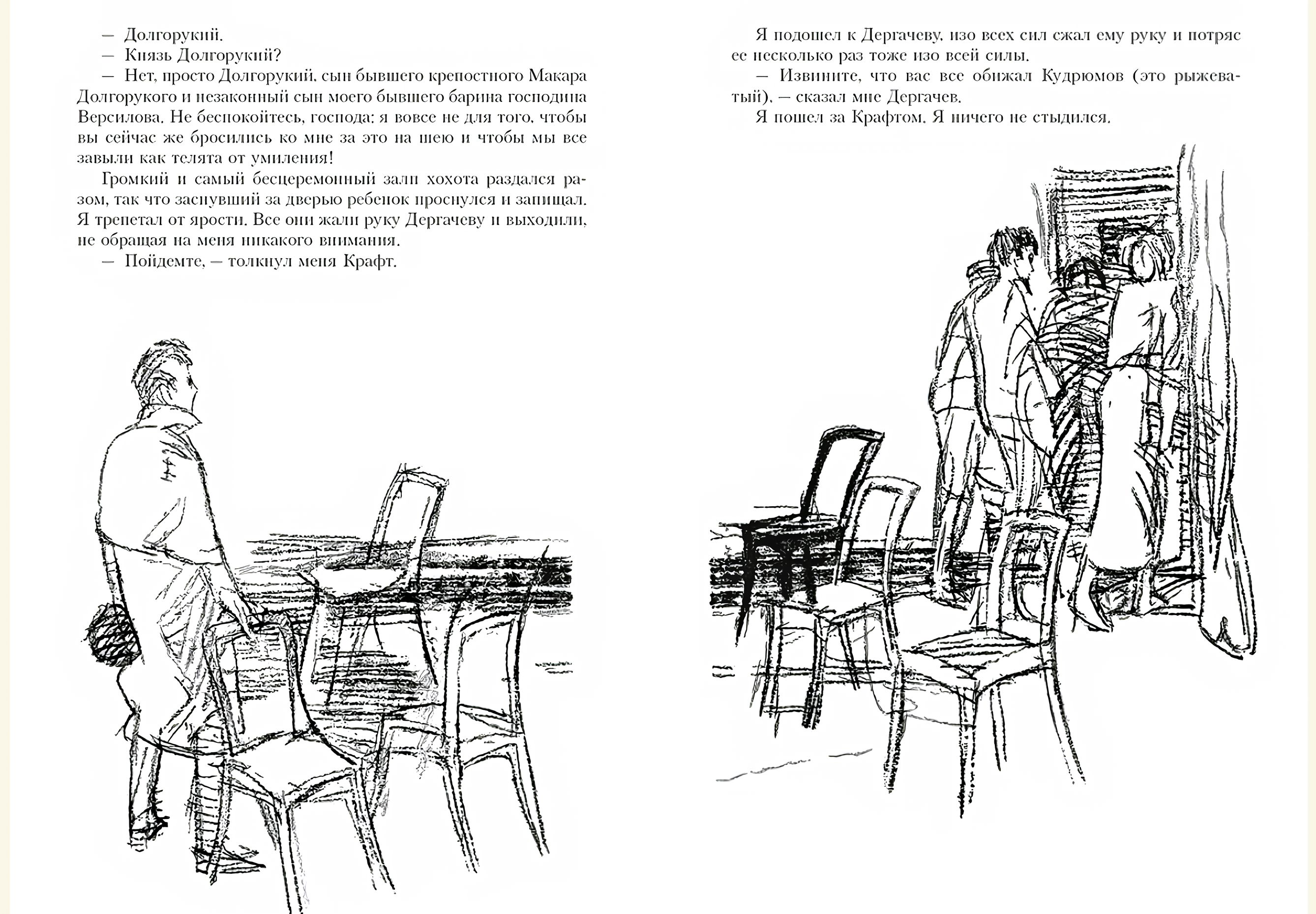 — Долгорукий.

— Князь Долгорукий?

— Нет, просто Долгорукий, сын бывшего крепостного Макара Долгорукого и незаконный сын моего бывшего барина господина Версилова. Не беспокойтесь, господа: я вовсе не для того, чтобы вы сейчас же бросились ко мне за это на шею и чтобы мы все завыли как телята от умиления!

Громкий и самый бесцеремонный залп хохота раздался разом, так что заснувший за дверью ребенок проснулся и запищал. Я трепетал от ярости. Все они жали руку Дергачеву и выходили, не обращая на меня никакого внимания.

— Пойдемте, — толкнул меня Крафт.

Я подошел к Дергачеву, изо всех сил сжал ему руку и потряс ее несколько раз тоже изо всей силы.

— Извините, что вас все обижал Кудрюмов (это рыжеватый), — сказал мне Дергачев.

Я пошел за Крафтом. Я ничего не стыдился.