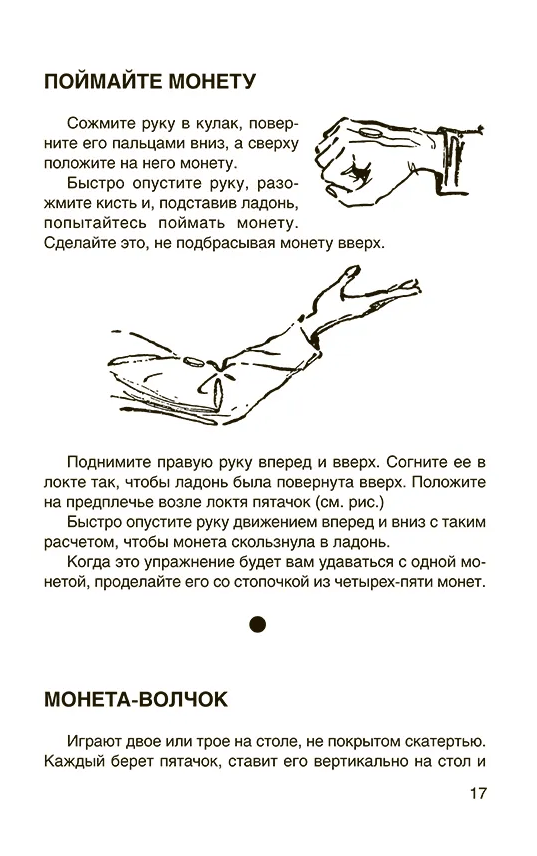 ПОЙМАЙТЕ МОНЕТУ

Сожмите руку в кулак, поверните его пальцами вниз, а сверху положите на него монету.

Быстро опустите руку, разожмите кисть и, подставив ладонь, попытайтесь поймать монету. Сделайте это, не подбрасывая монету вверх.

Поднимите правую руку вперед и вверх. Согните ее в локте так, чтобы ладонь была повернута вверх. Положите на предплечье возле локтя пятачок (см. рис.)

Быстро опустите руку движением вперед и вниз с таким расчетом, чтобы монета скользнула в ладонь.

Когда это упражнение будет вам удаваться с одной монетой, проделайте его со стопочкой из четырех-пяти монет.

МОНЕТА-ВОЛЧОК

Играют двое или трое на столе, не покрытом скатертью. Каждый берет пятачок, ставит его вертикально на стол и

17