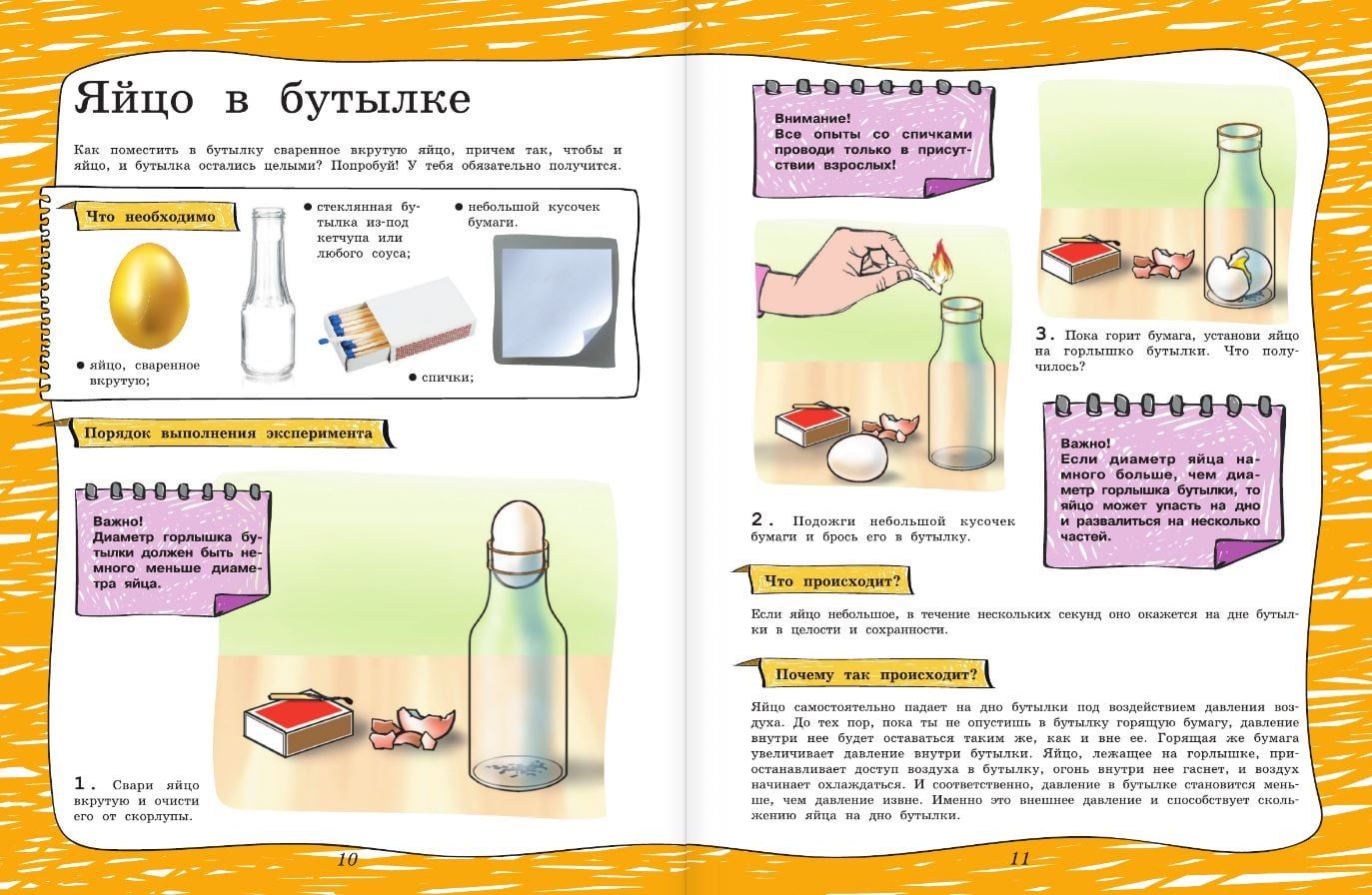 Яйцо в бутылке

Как поместить в бутылку сваренное вкрутую яйцо, причем так, чтобы и яйцо, и бутылка остались целыми? Попробуй! У тебя обязательно получится.

Что необходимо

● яйцо, сваренное вкрутую;

● стеклянная бутылка из-под кетчупа или любого соуса;

● спички;

● небольшой кусочек бумаги.

Порядок выполнения эксперимента

Важно!
Диаметр горлышка бутылки должен быть немного меньше диаметра яйца.

1. Свари яйцо вкрутую и очисти его от скорлупы.

10

Внимание!
Все опыты со спичками проводи только в присутствии взрослых!

2. Подожги небольшой кусочек бумаги и брось его в бутылку.

3. Пока горит бумага, установи яйцо на горлышко бутылки. Что получилось?

Важно!
Если диаметр яйца намного больше, чем диаметр горлышка бутылки, то яйцо может упасть на дно и развалиться на несколько частей.

Что происходит?

Если яйцо небольшое, в течение нескольких секунд оно окажется на дне бутылки в целости и сохранности.

Почему так происходит?

Яйцо самостоятельно падает на дно бутылки под воздействием давления воздуха. До тех пор, пока ты не опустишь в бутылку горящую бумагу, давление внутри нее будет оставаться таким же, как и вне ее. Горящая же бумага увеличивает давление внутри бутылки. Яйцо, лежащее на горлышке, приостанавливает доступ воздуха в бутылку, огонь внутри нее гаснет, и воздух начинает охлаждаться. И соответственно, давление в бутылке становится меньше, чем давление извне. Именно это внешнее давление и способствует скольжению яйца на дно бутылки.

11