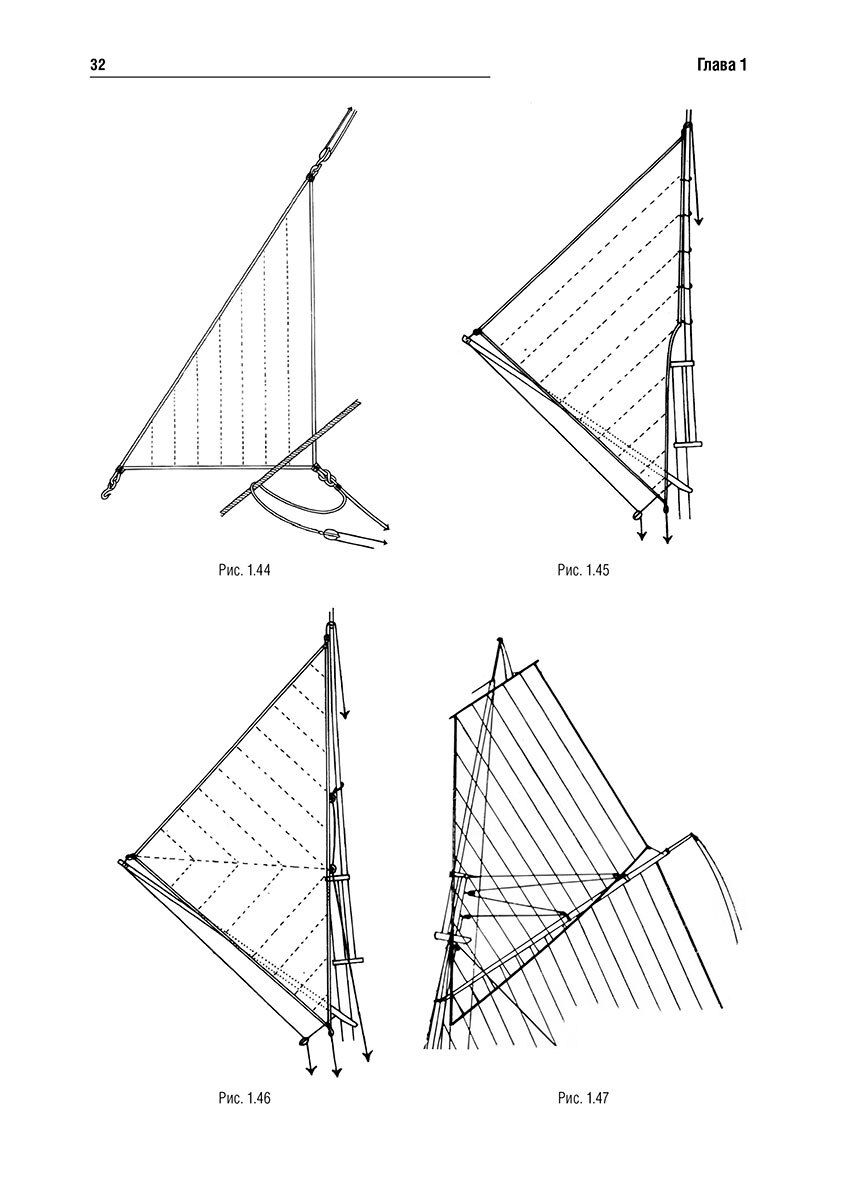 32

Глава 1

Рис. 1.44

Рис. 1.45

Рис. 1.46

Рис. 1.47